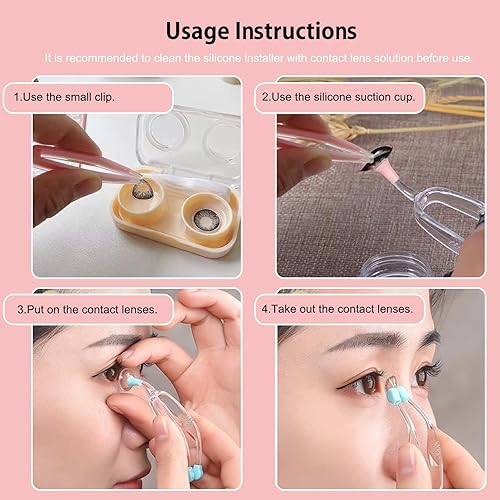 Usage Instructions

It is recommended to clean the silicone installer with contact lens solution before use.

1.Use the small clip.

2.Use the silicone suction cup.

3.Put on the contact lenses.

4.Take out the contact lenses.