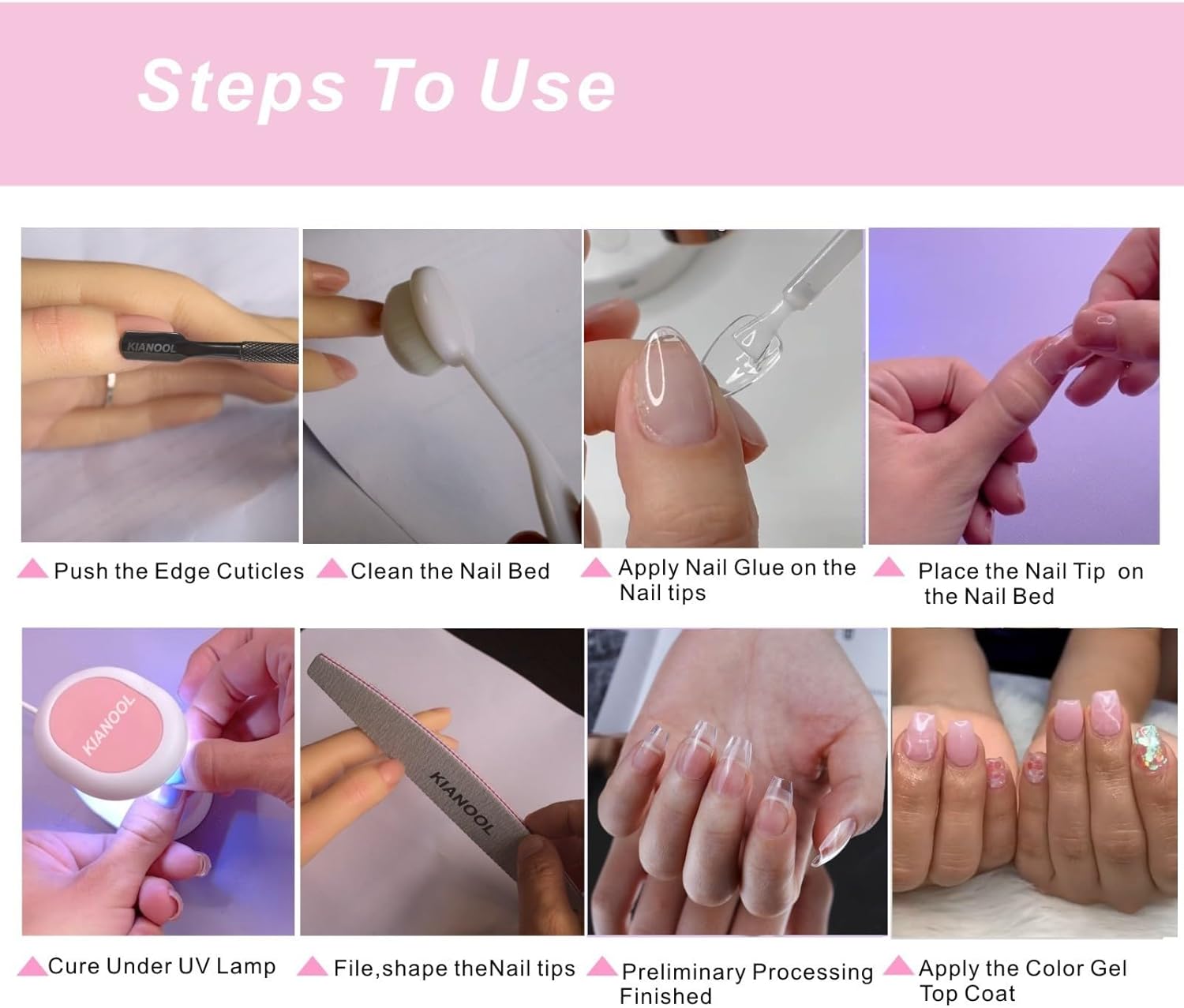 Steps To Use

KIANOOL

Push the Edge Cuticles

Clean the Nail Bed

Apply Nail Glue on the Nail tips

Place the Nail Tip on the Nail Bed

KIANOOL

Cure Under UV Lamp

KIANOOL

File,shape theNail tips

Preliminary Processing Finished

Apply the Color Gel Top Coat