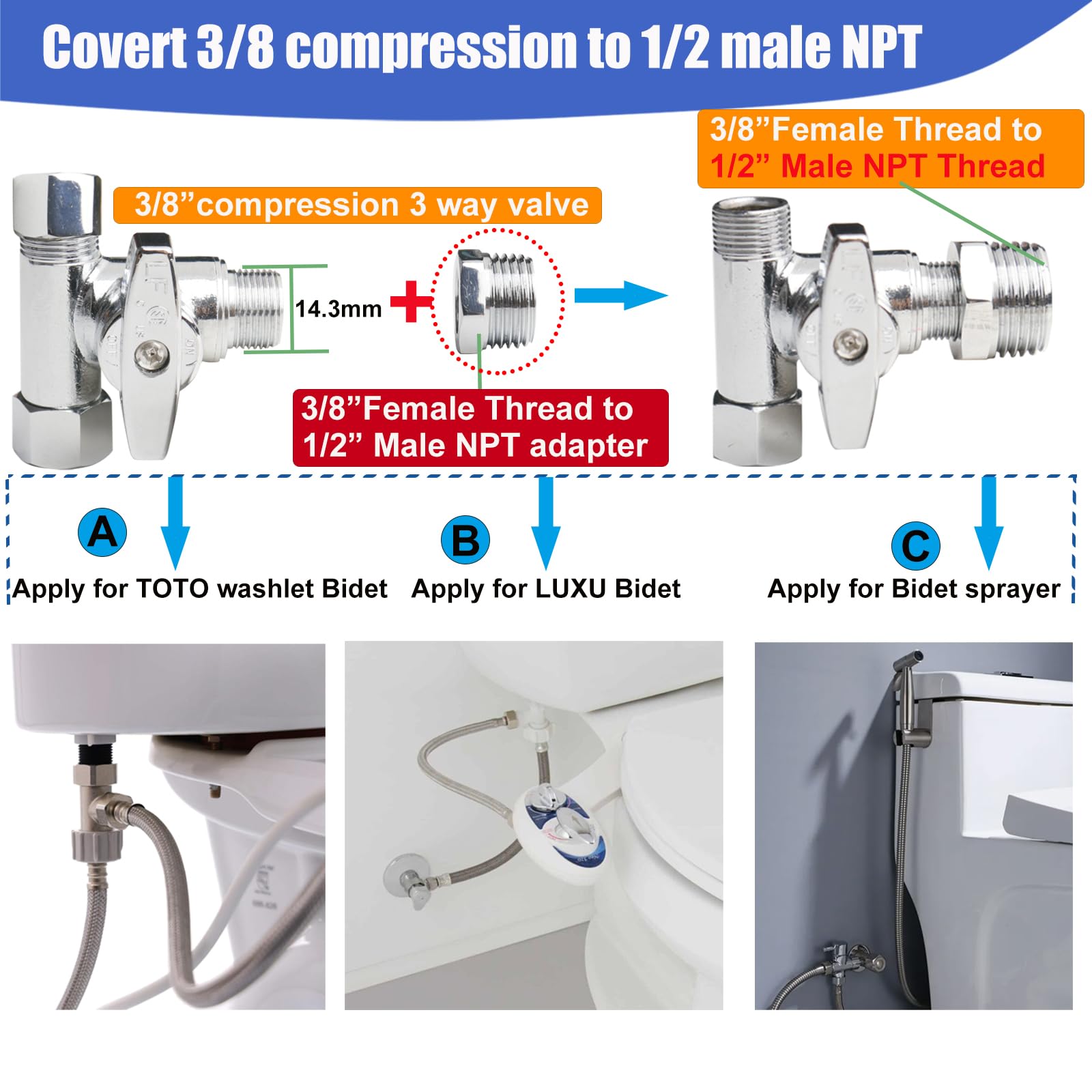 Covert 3/8 compression to 1/2 male NPT

3/8”Female Thread to 1/2” Male NPT Thread

3/8”compression 3 way valve

14.3mm

3/8”Female Thread to 1/2” Male NPT adapter

A
Apply for TOTO washlet Bidet

B
Apply for LUXU Bidet

C
Apply for Bidet sprayer