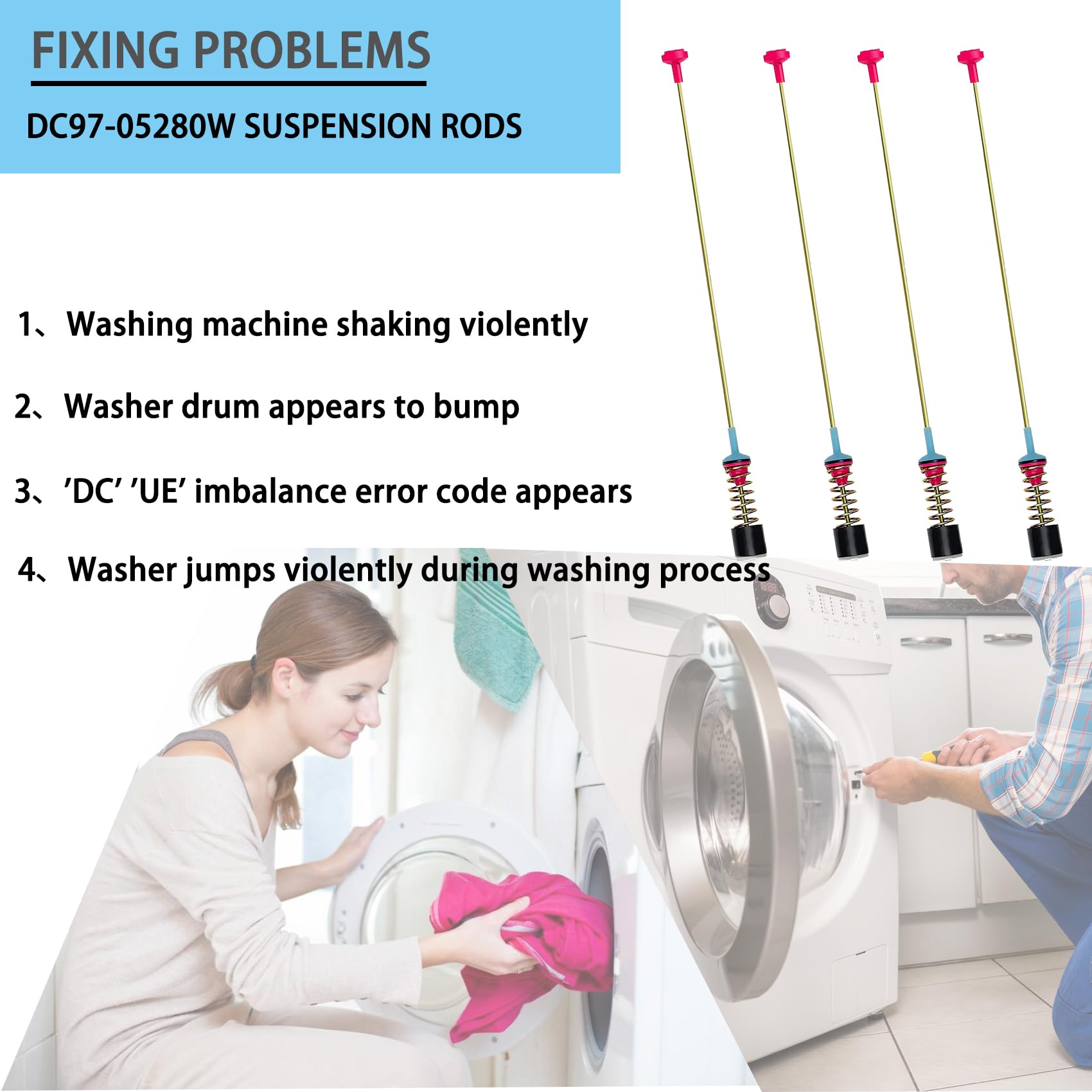 FIXING PROBLEMS

DC97-05280W SUSPENSION RODS

1、Washing machine shaking violently

2、Washer drum appears to bump

3、'DC' 'UE' imbalance error code appears

4、Washer jumps violently during washing process