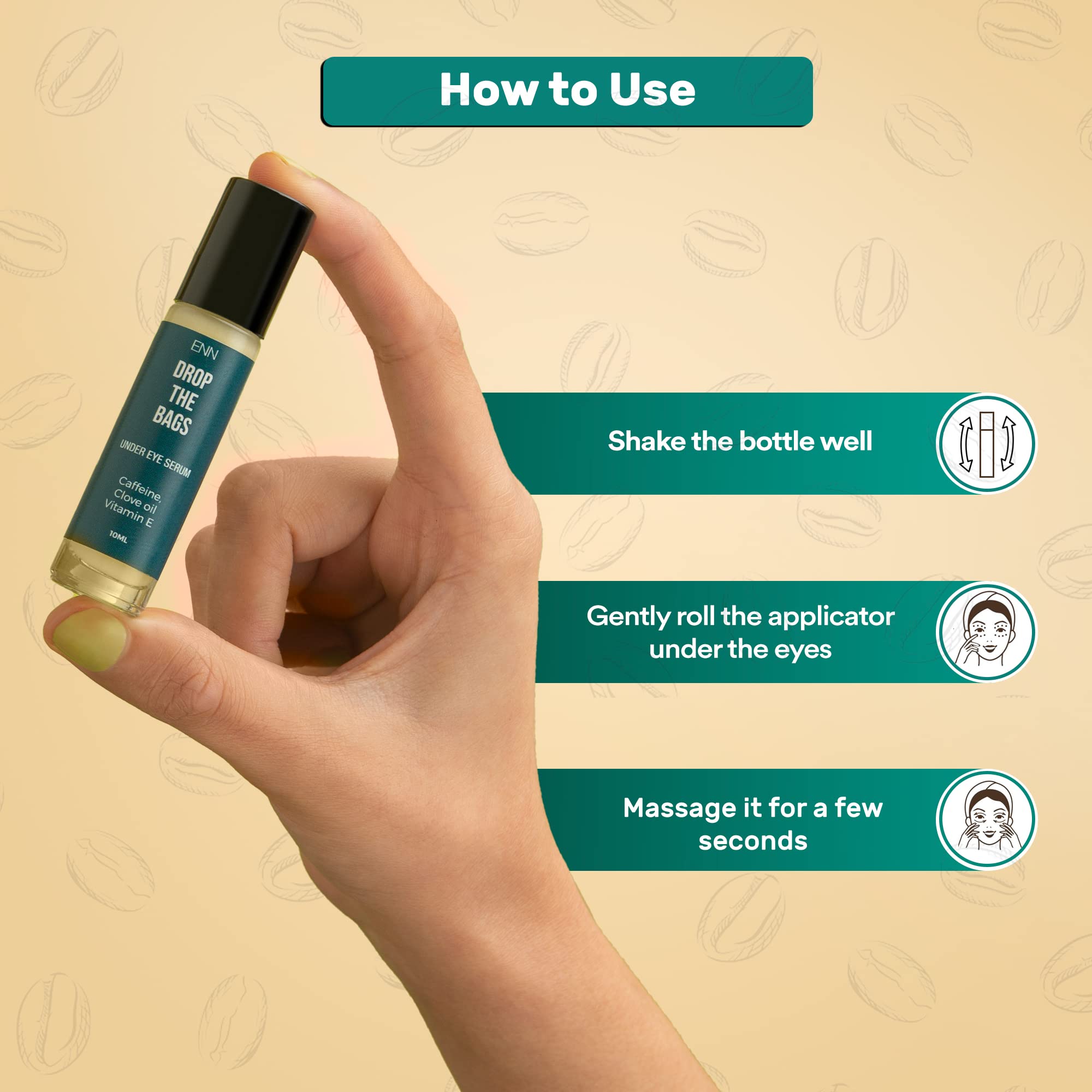 How to Use

ENN
DROP THE BAGS
UNDER EYE SERUM
Caffeine, Clove oil Vitamin E
10ML

Shake the bottle well

Gently roll the applicator under the eyes

Massage it for a few seconds