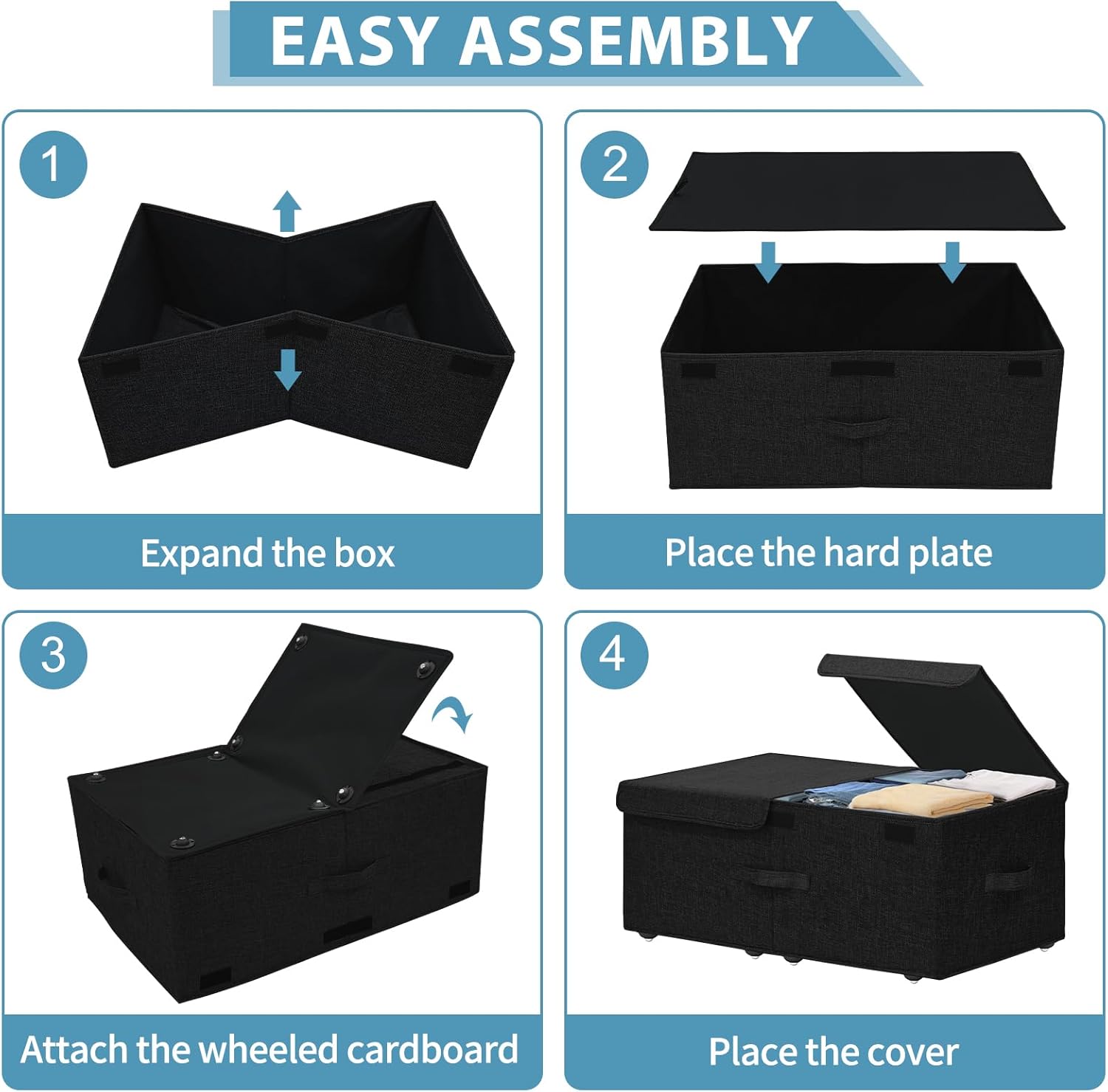 EASY ASSEMBLY

1

Expand the box

2

Place the hard plate

3

Attach the wheeled cardboard

4

Place the cover