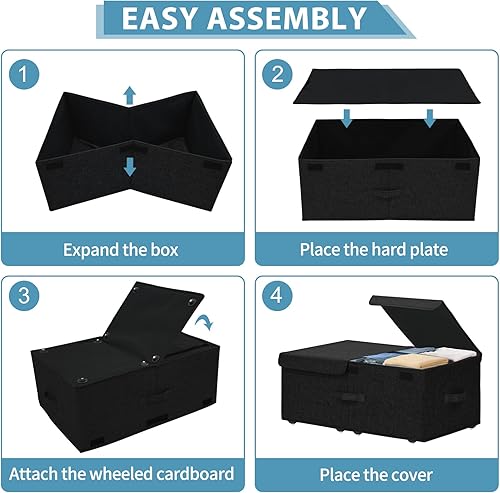 EASY ASSEMBLY

1

Expand the box

2

Place the hard plate

3

Attach the wheeled cardboard

4

Place the cover