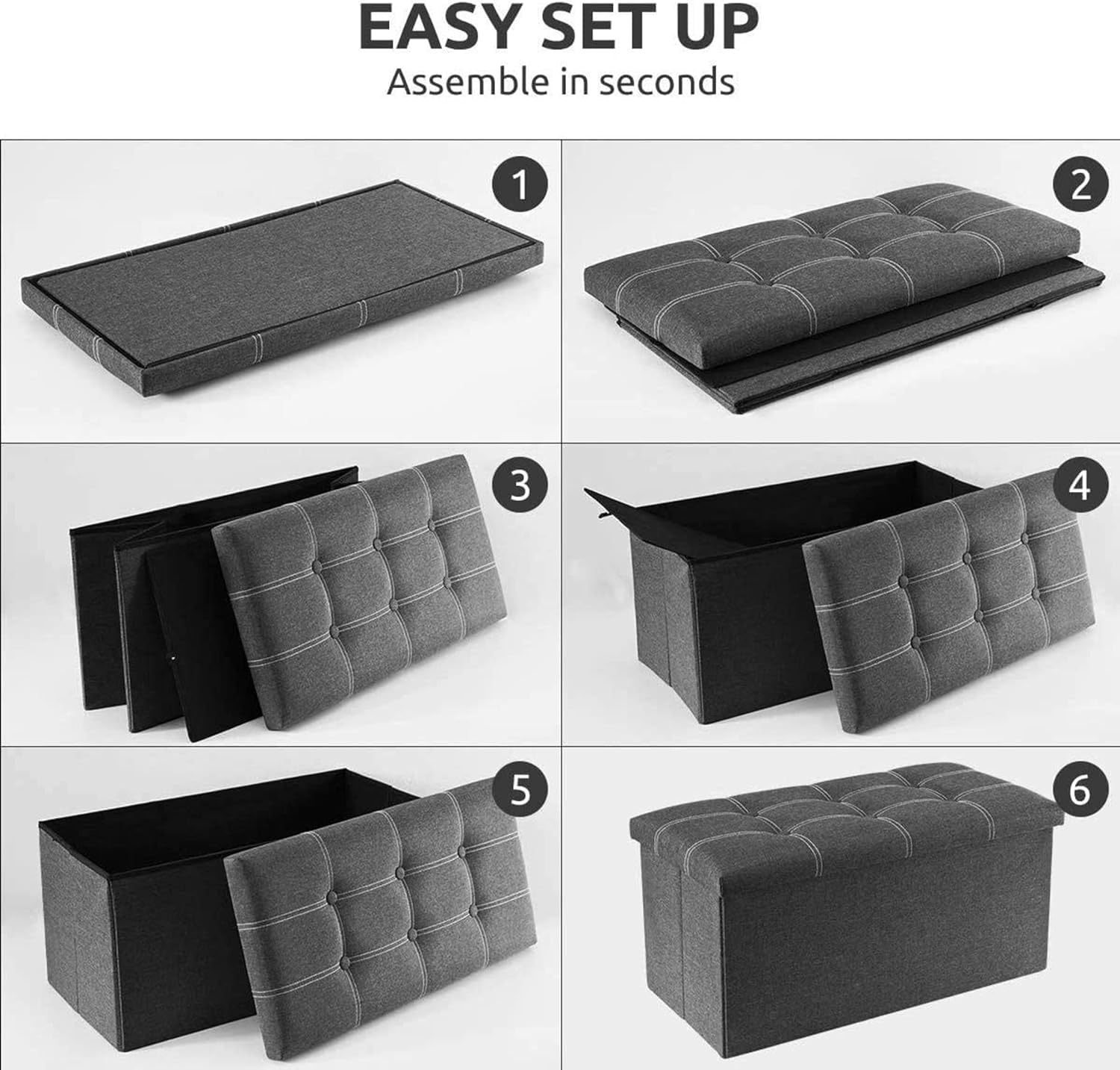 EASY SET UP
Assemble in seconds

1

2

3

4

5

6