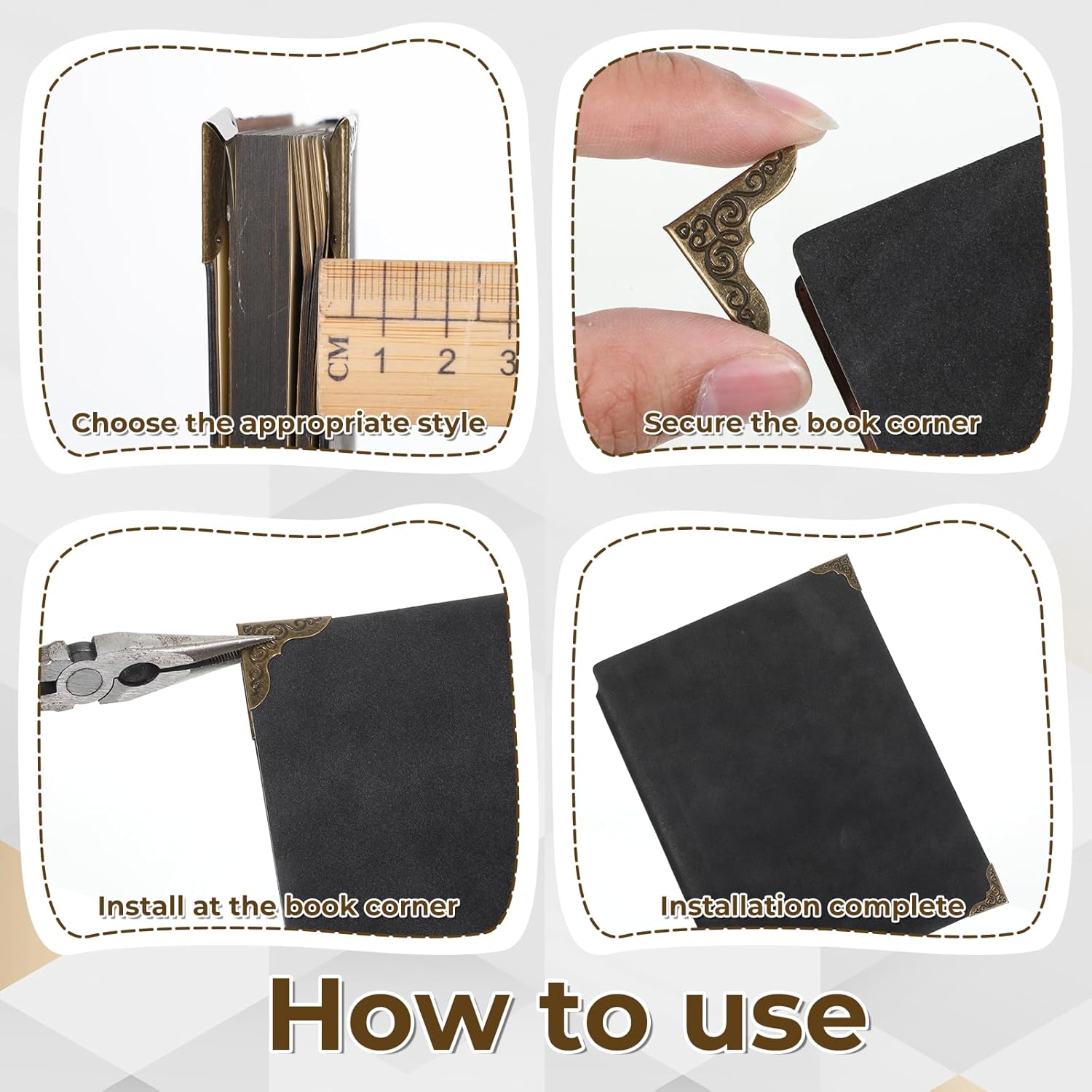 CM 1 2 3

Choose the appropriate style

Secure the book corner

Install at the book corner

Installation complete

How to use