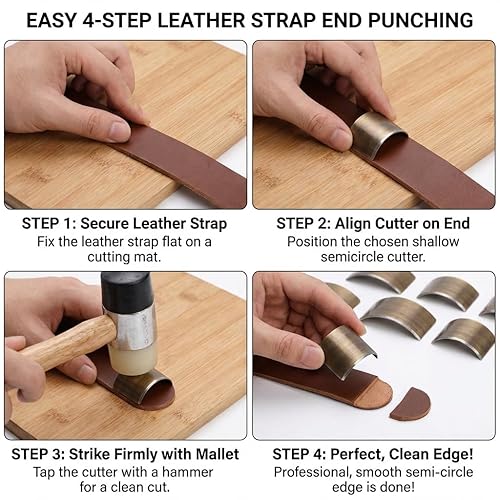 EASY 4-STEP LEATHER STRAP END PUNCHING

STEP 1: Secure Leather Strap
Fix the leather strap flat on a cutting mat.

STEP 2: Align Cutter on End
Position the chosen shallow semicircle cutter.

STEP 3: Strike Firmly with Mallet
Tap the cutter with a hammer for a clean cut.

STEP 4: Perfect, Clean Edge!
Professional, smooth semi-circle edge is done!