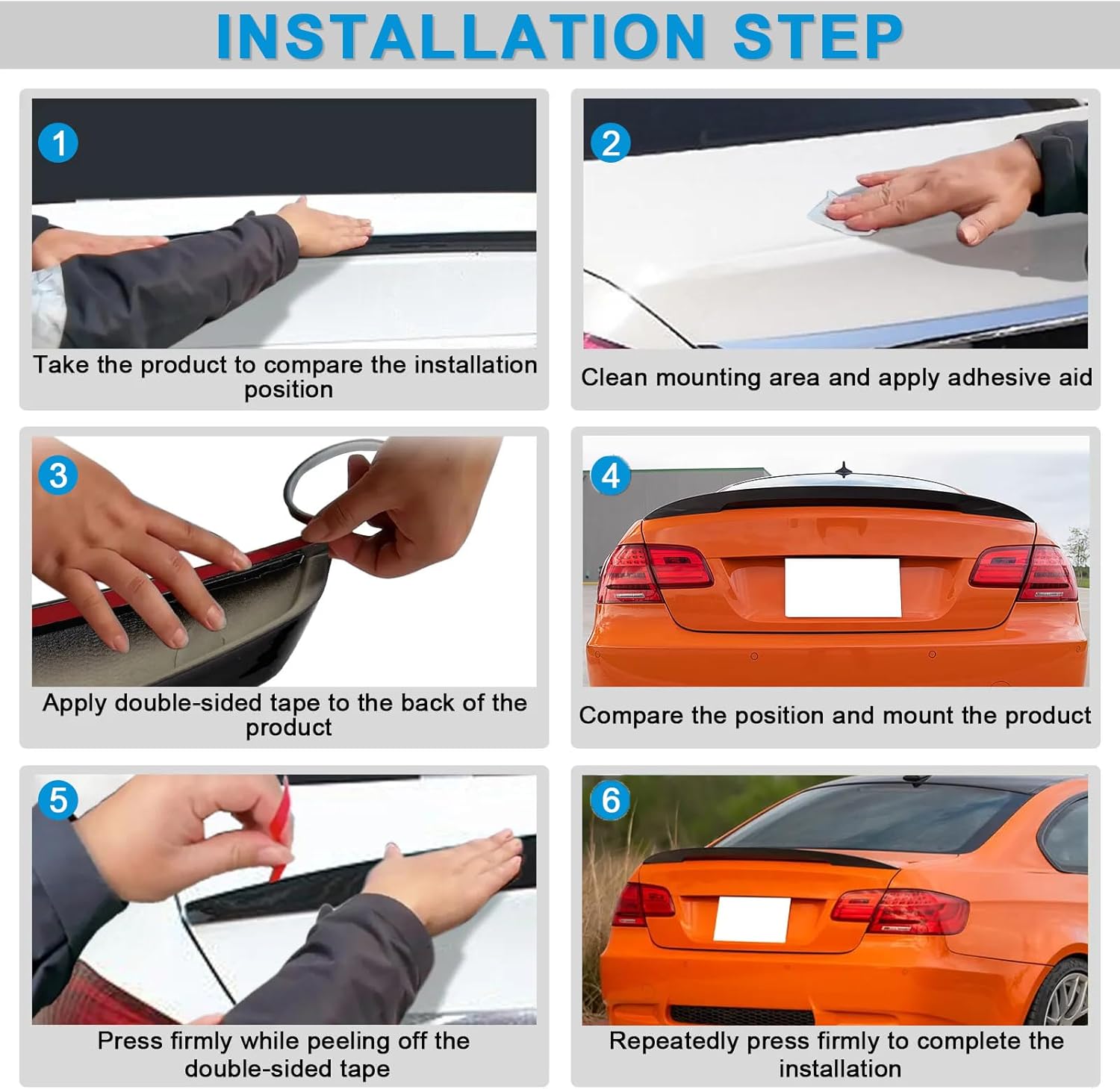 INSTALLATION STEP

1

Take the product to compare the installation position

2

Clean mounting area and apply adhesive aid

3

Apply double-sided tape to the back of the product

4

Compare the position and mount the product

5

Press firmly while peeling off the double-sided tape

6

Repeatedly press firmly to complete the installation