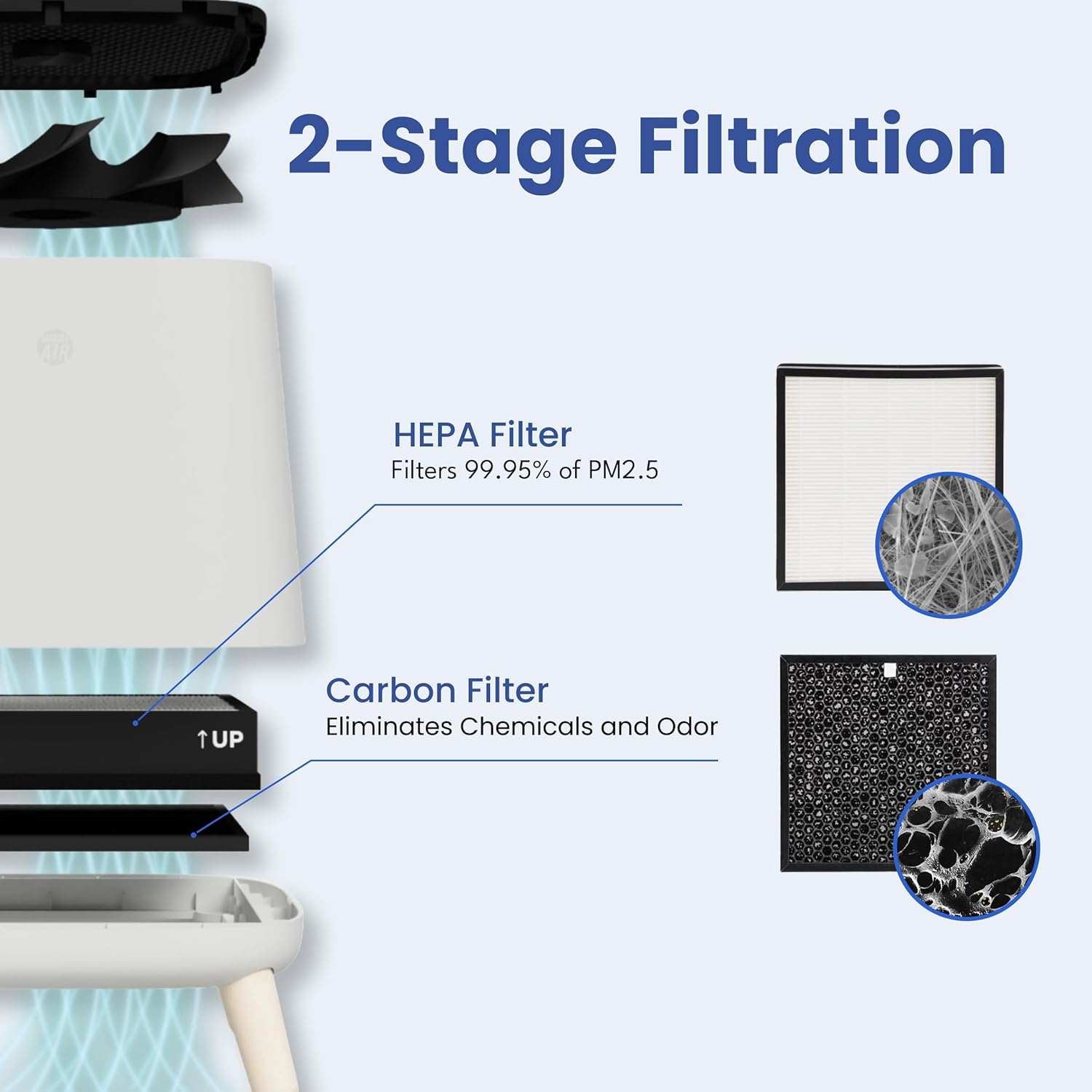 2-Stage Filtration

HEPA Filter
Filters 99.95% of PM2.5

Carbon Filter
Eliminates Chemicals and Odor

↑UP