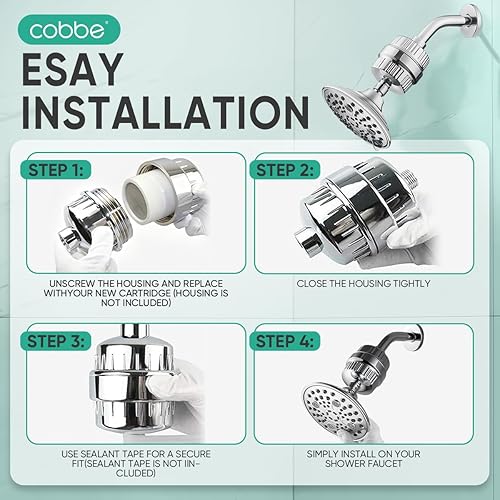 cobbe

ESAY INSTALLATION

STEP 1:

UNSCREW THE HOUSING AND REPLACE WITHYOUR NEW CARTRIDGE (HOUSING IS NOT INCLUDED)

STEP 2:

CLOSE THE HOUSING TIGHTLY

STEP 3:

USE SEALANT TAPE FOR A SECURE FIT(SEALANT TAPE IS NOT IINCLUDED)

STEP 4:

SIMPLY INSTALL ON YOUR SHOWER FAUCET