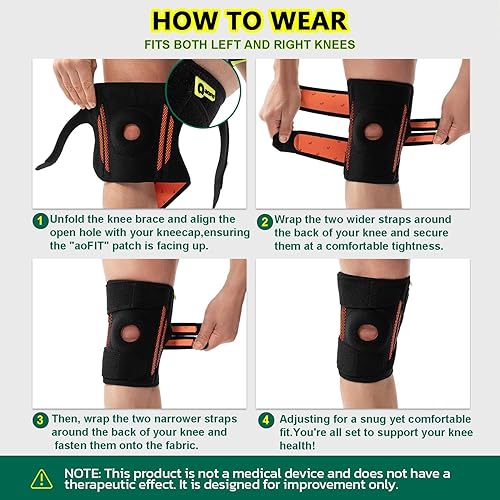 HOW TO WEAR

FITS BOTH LEFT AND RIGHT KNEES

aoFIT

1 Unfold the knee brace and align the open hole with your kneecap,ensuring the "aoFIT" patch is facing up.

2 Wrap the two wider straps around the back of your knee and secure them at a comfortable tightness.

3 Then, wrap the two narrower straps around the back of your knee and fasten them onto the fabric.

4 Adjusting for a snug yet comfortable fit.You're all set to support your knee health!

NOTE: This product is not a medical device and does not have a therapeutic effect. It is designed for improvement only.