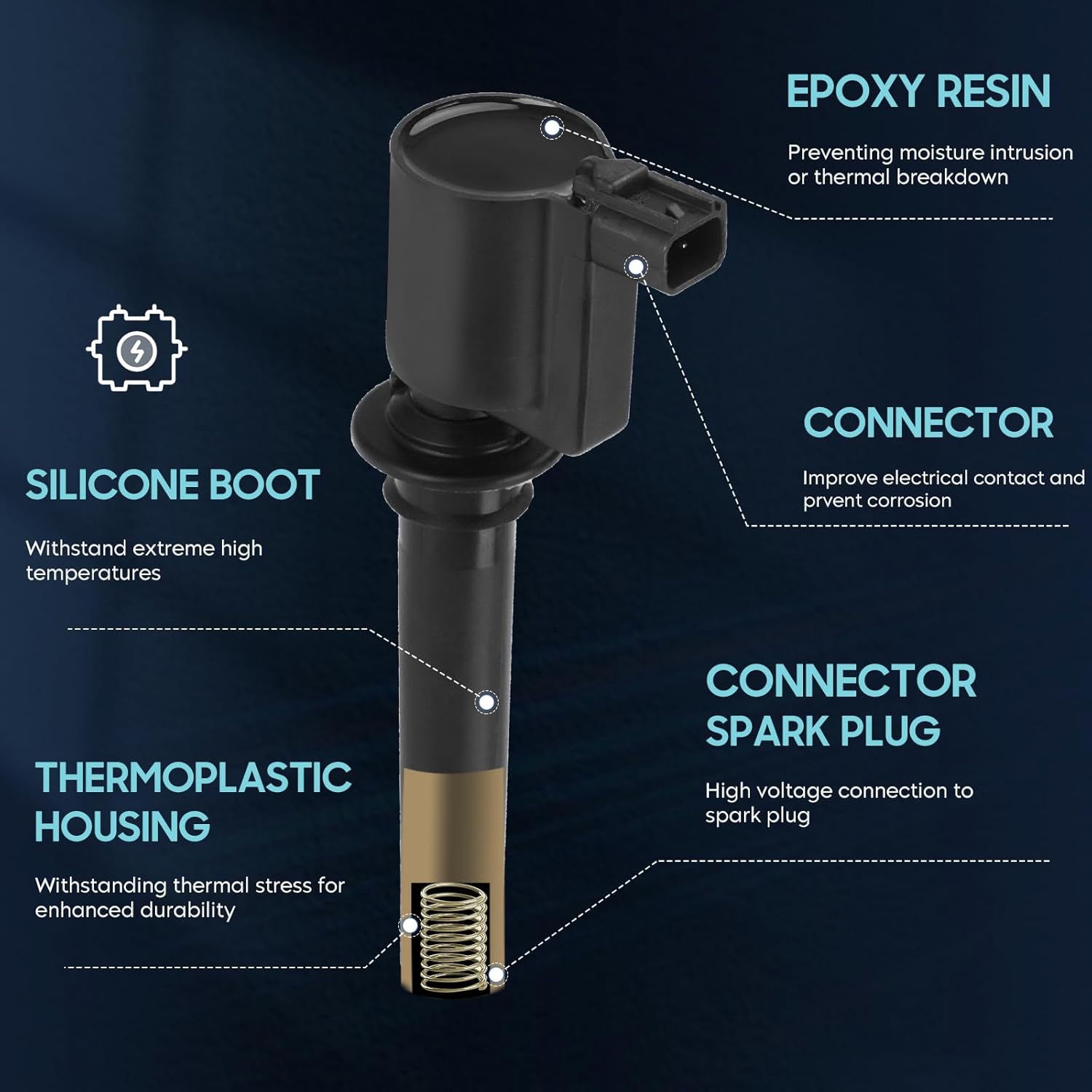 EPOXY RESIN

Preventing moisture intrusion or thermal breakdown

CONNECTOR

Improve electrical contact and prvent corrosion

SILICONE BOOT

Withstand extreme high temperatures

CONNECTOR SPARK PLUG

High voltage connection to spark plug

THERMOPLASTIC HOUSING

Withstanding thermal stress for enhanced durability