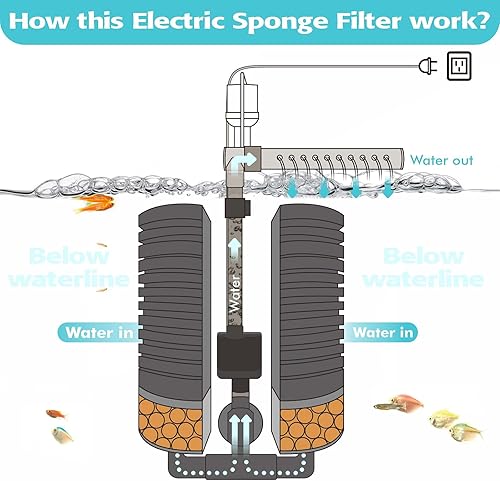 How this Electric Sponge Filter work?

Water out

Below waterline

Water

Below waterline

Water in

Water in