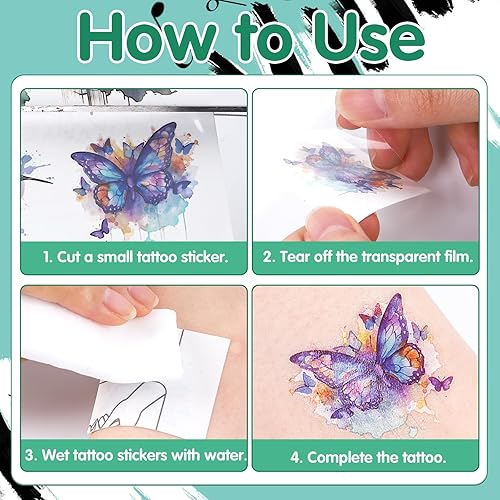 How to Use

1. Cut a small tattoo sticker.

2. Tear off the transparent film.

3. Wet tattoo stickers with water.

4. Complete the tattoo.