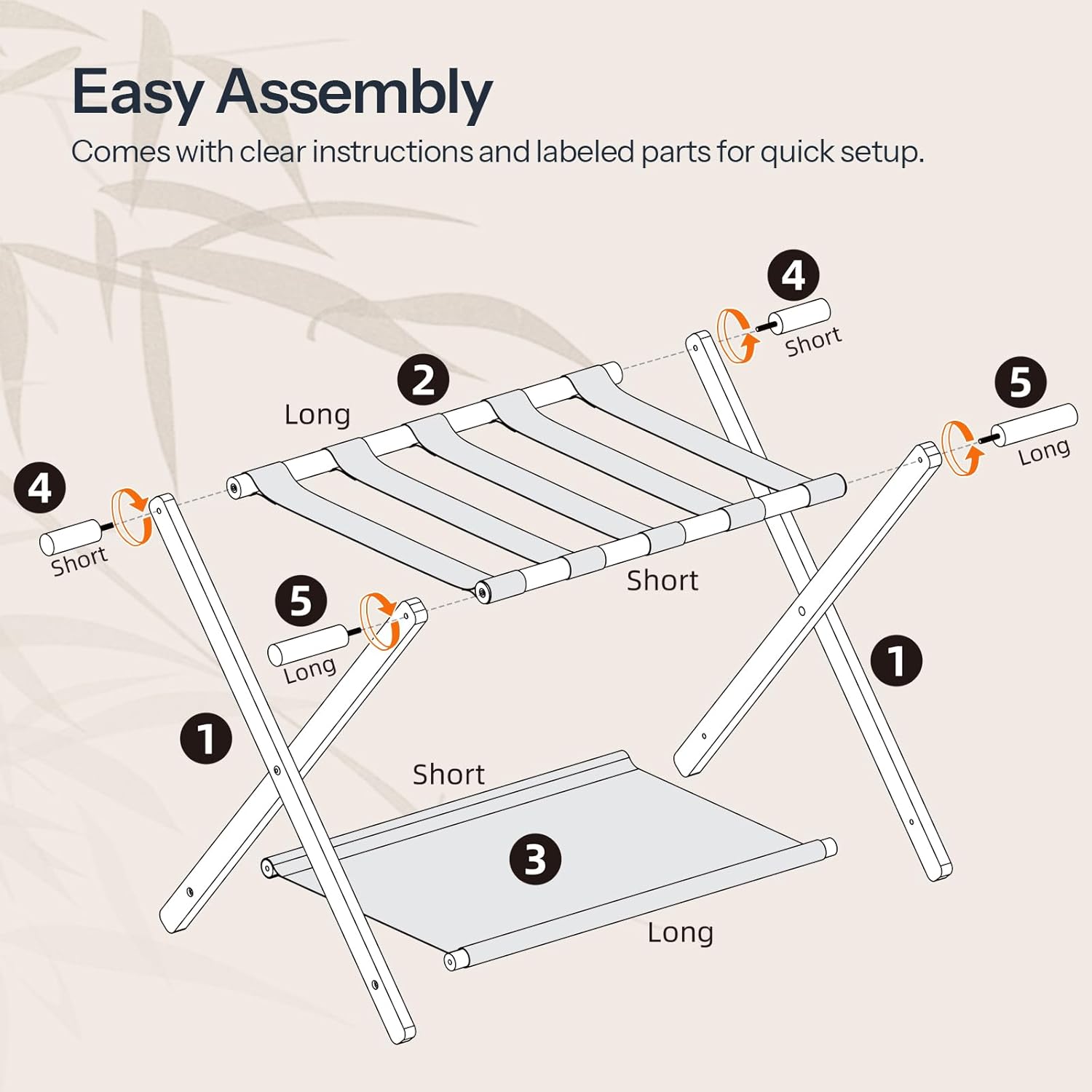 Easy Assembly

Comes with clear instructions and labeled parts for quick setup.

4

Short

2

Long

5

Long

4

Short

Short

5

Long

1

1

Short

3

Long