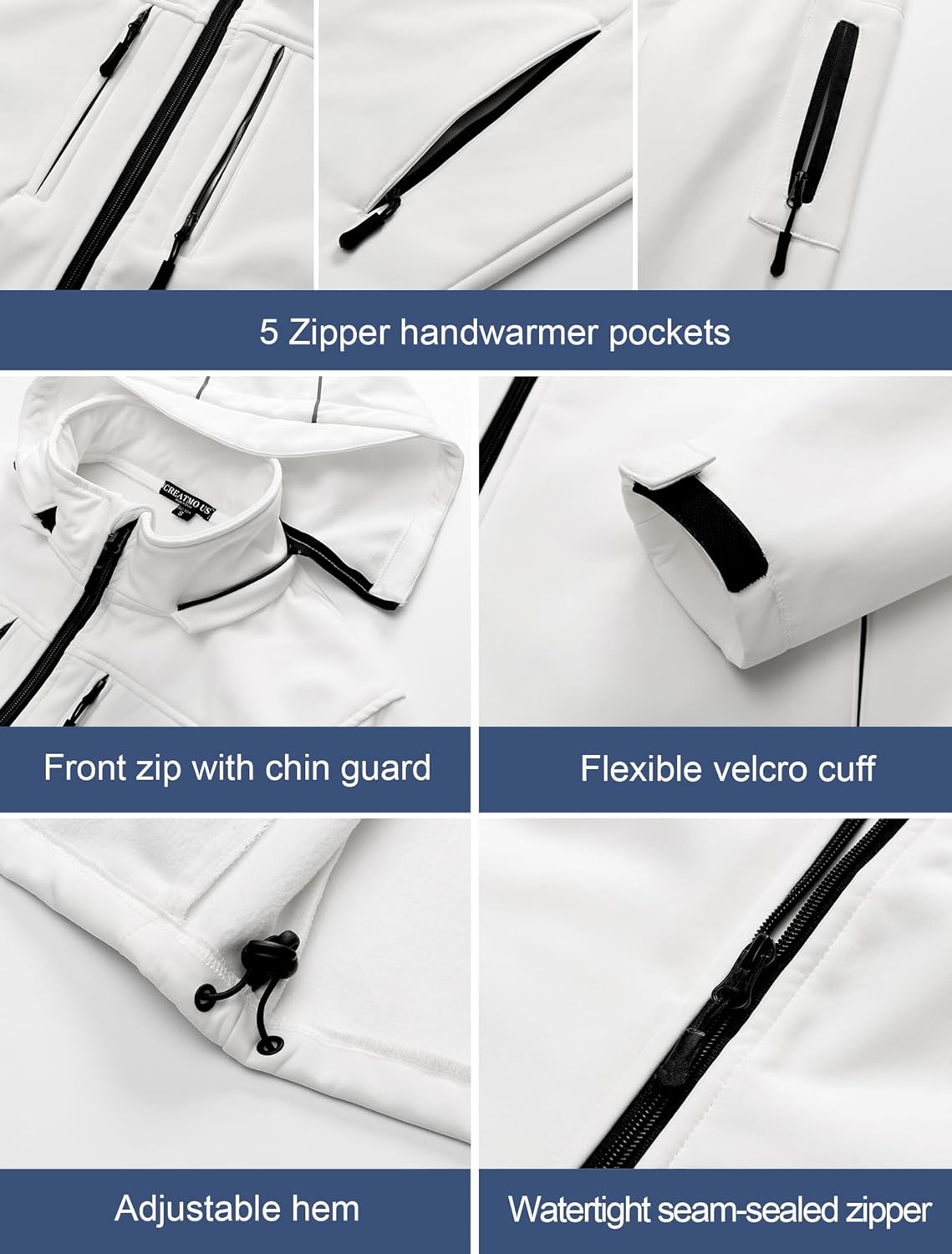 5 Zipper handwarmer pockets

CREATMO US
S

Front zip with chin guard

Flexible velcro cuff

Adjustable hem

Watertight seam-sealed zipper