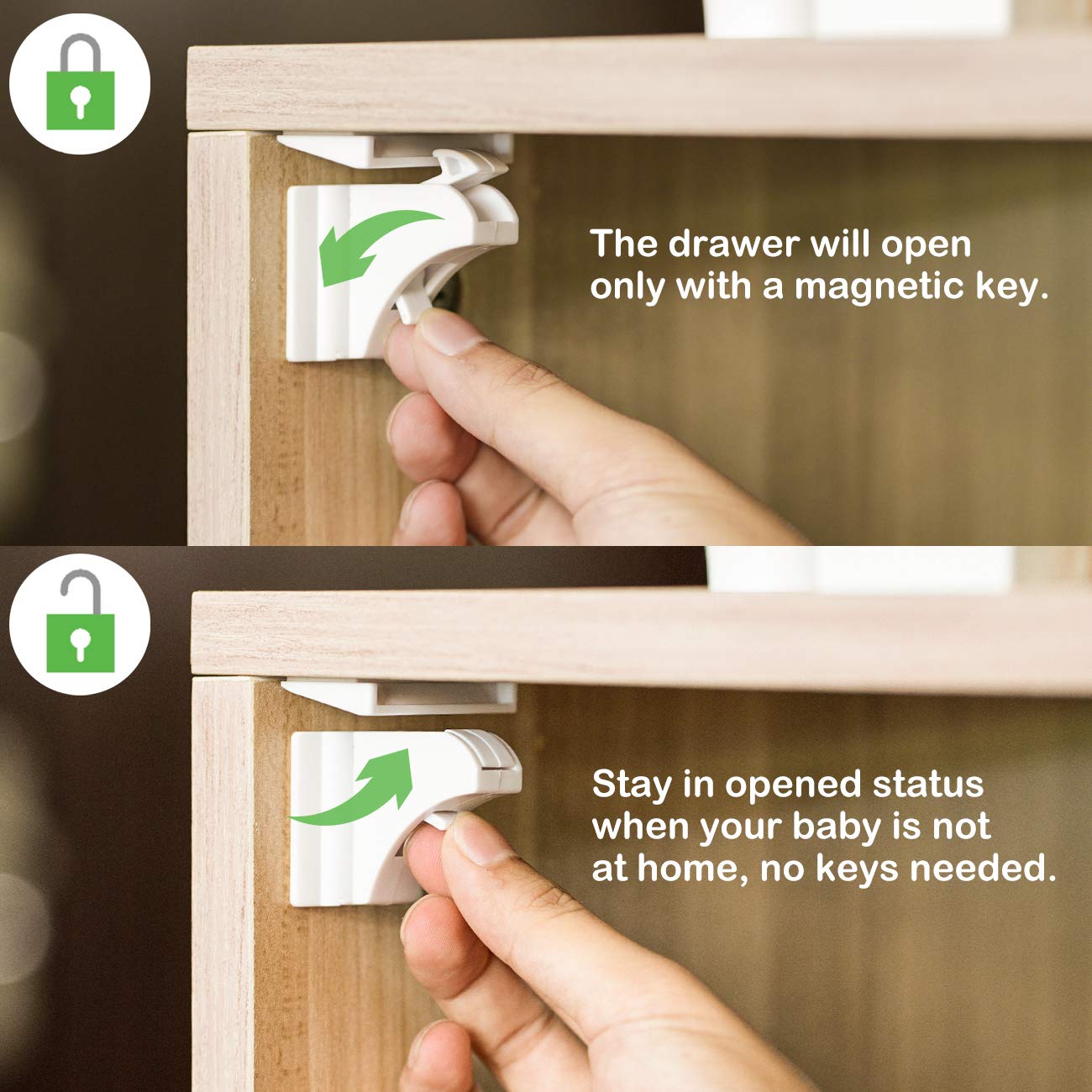 The drawer will open only with a magnetic key.

Stay in opened status when your baby is not at home, no keys needed.