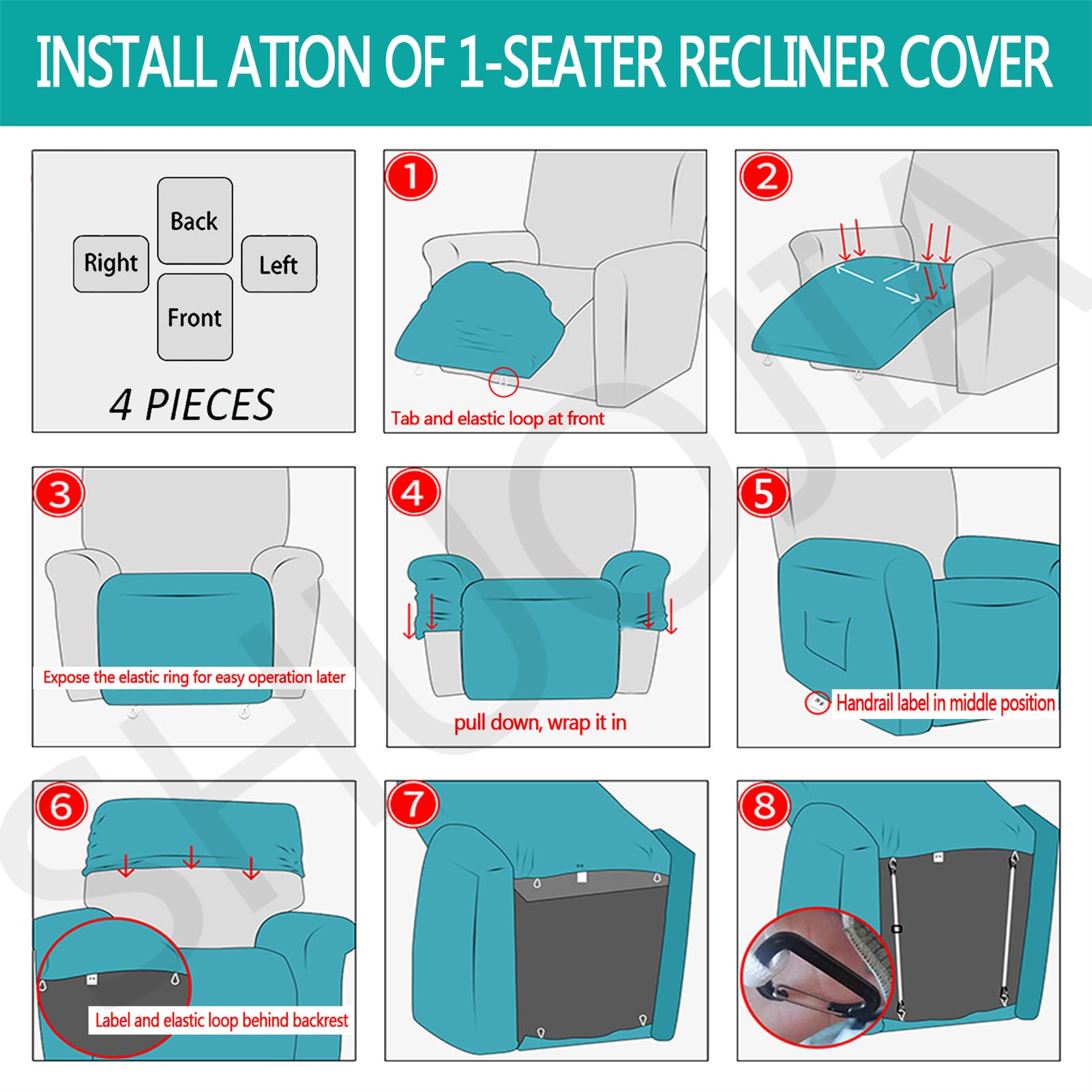 INSTALL ATION OF 1-SEATER RECLINER COVER

Back
Right
Left
Front
4 PIECES

1
Tab and elastic loop at front

2

3
Expose the elastic ring for easy operation later

4
pull down, wrap it in

5
Handrail label in middle position

6
Label and elastic loop behind backrest

7

8

SHUOJIA