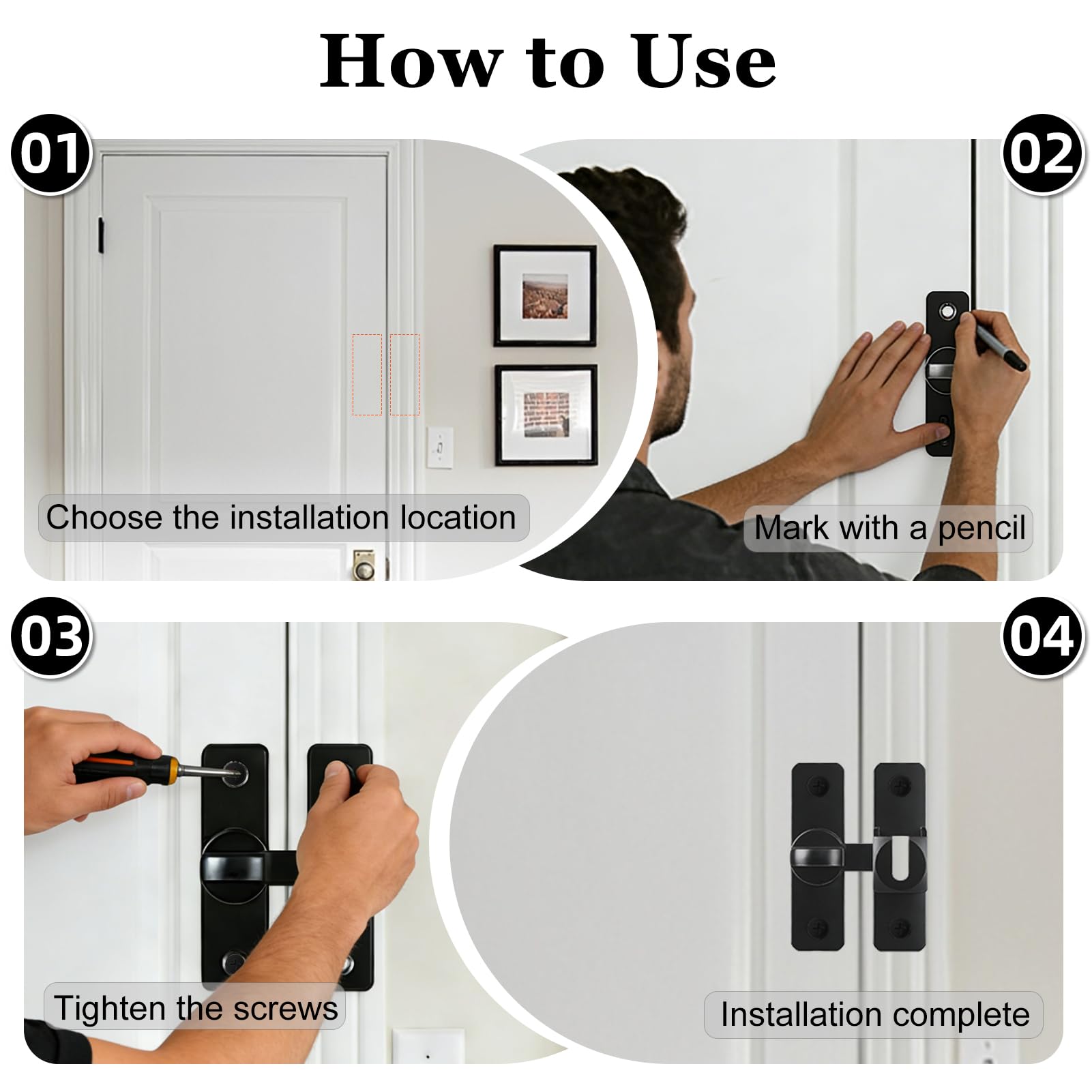 How to Use

01

Choose the installation location

02

Mark with a pencil

03

Tighten the screws

04

Installation complete