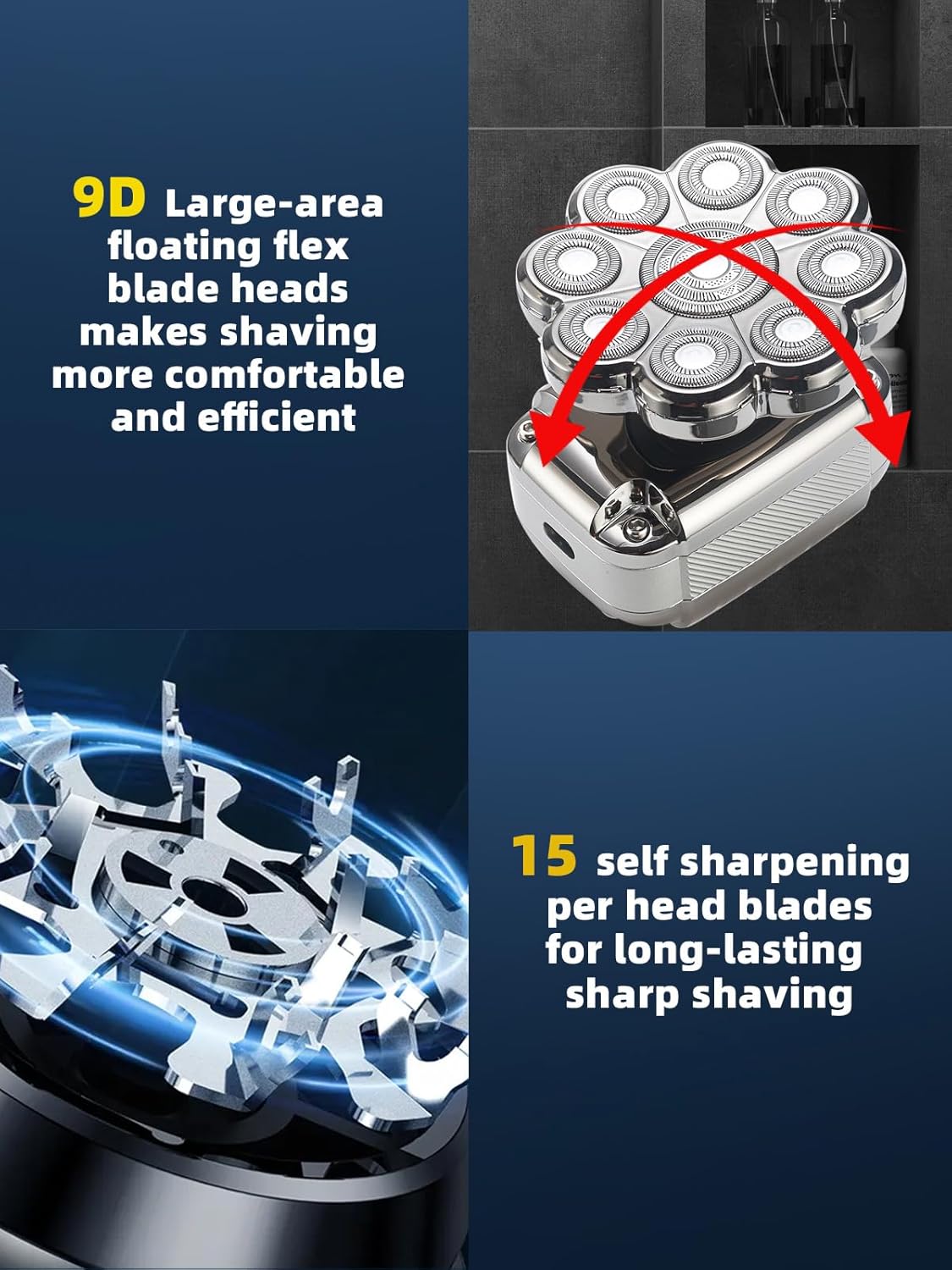 9D Large-area floating flex blade heads makes shaving more comfortable and efficient

15 self sharpening per head blades for long-lasting sharp shaving