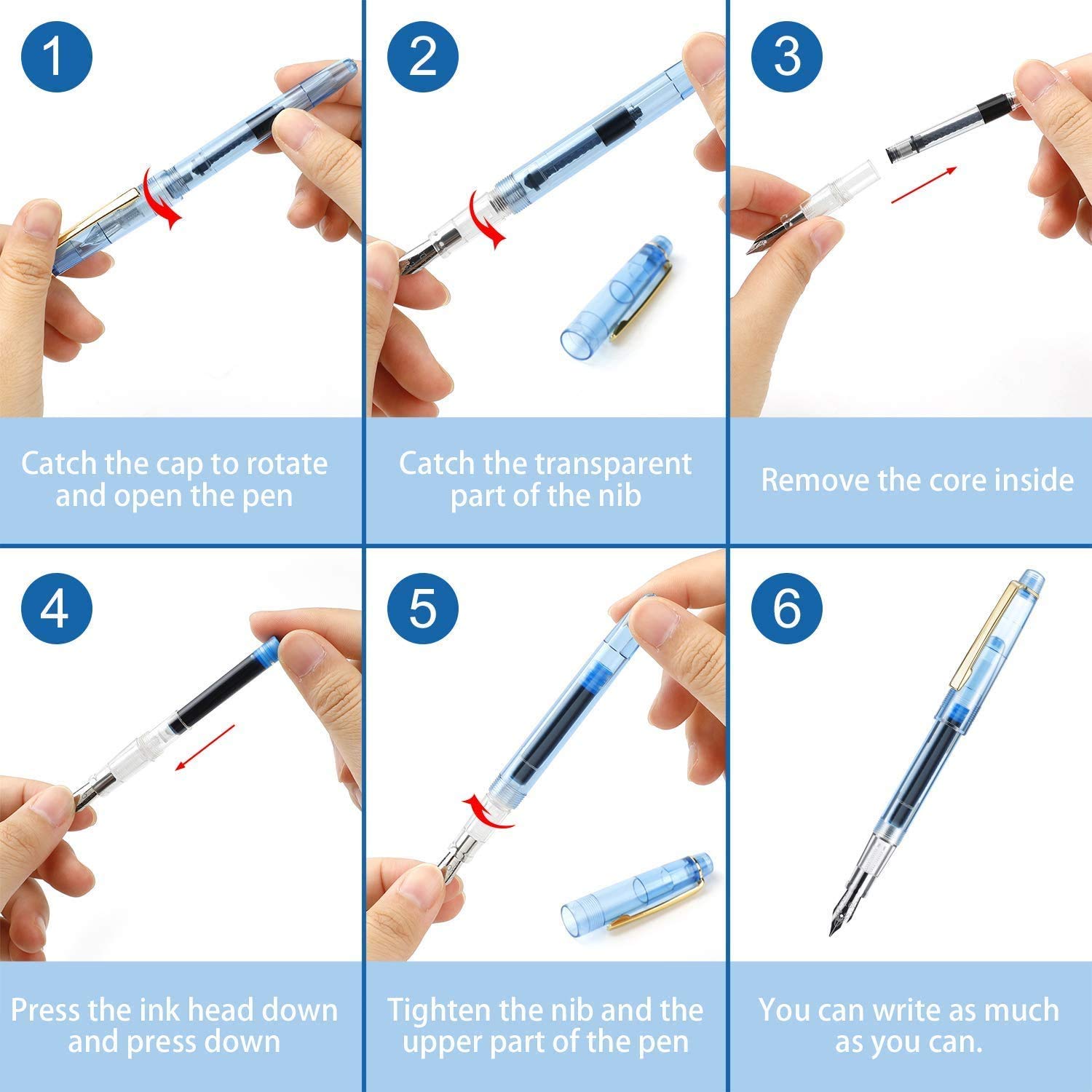 1

Catch the cap to rotate and open the pen

2

Catch the transparent part of the nib

3

Remove the core inside

4

Press the ink head down and press down

5

Tighten the nib and the upper part of the pen

6

You can write as much as you can.