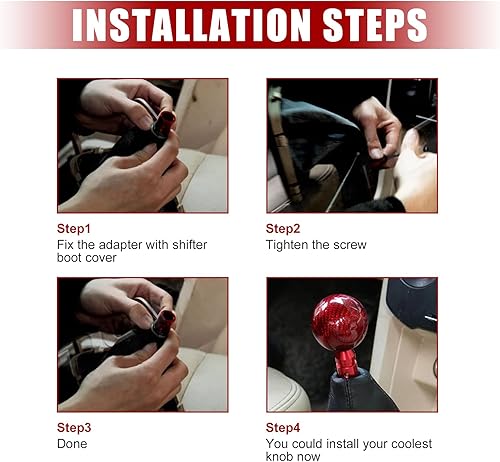 INSTALLATION STEPS

Step1
Fix the adapter with shifter boot cover

Step2
Tighten the screw

Step3
Done

Step4
You could install your coolest knob now