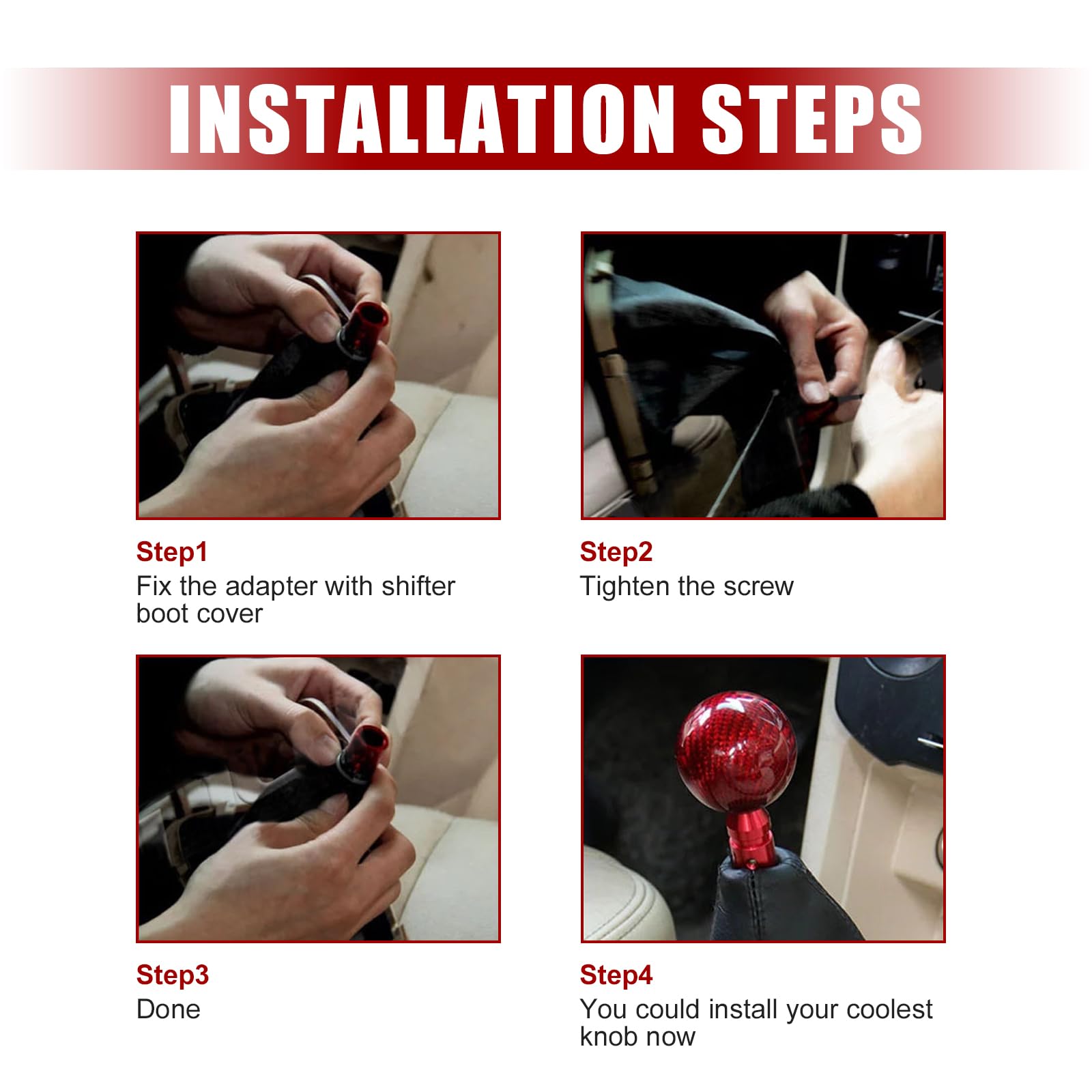 INSTALLATION STEPS

Step1
Fix the adapter with shifter boot cover

Step2
Tighten the screw

Step3
Done

Step4
You could install your coolest knob now