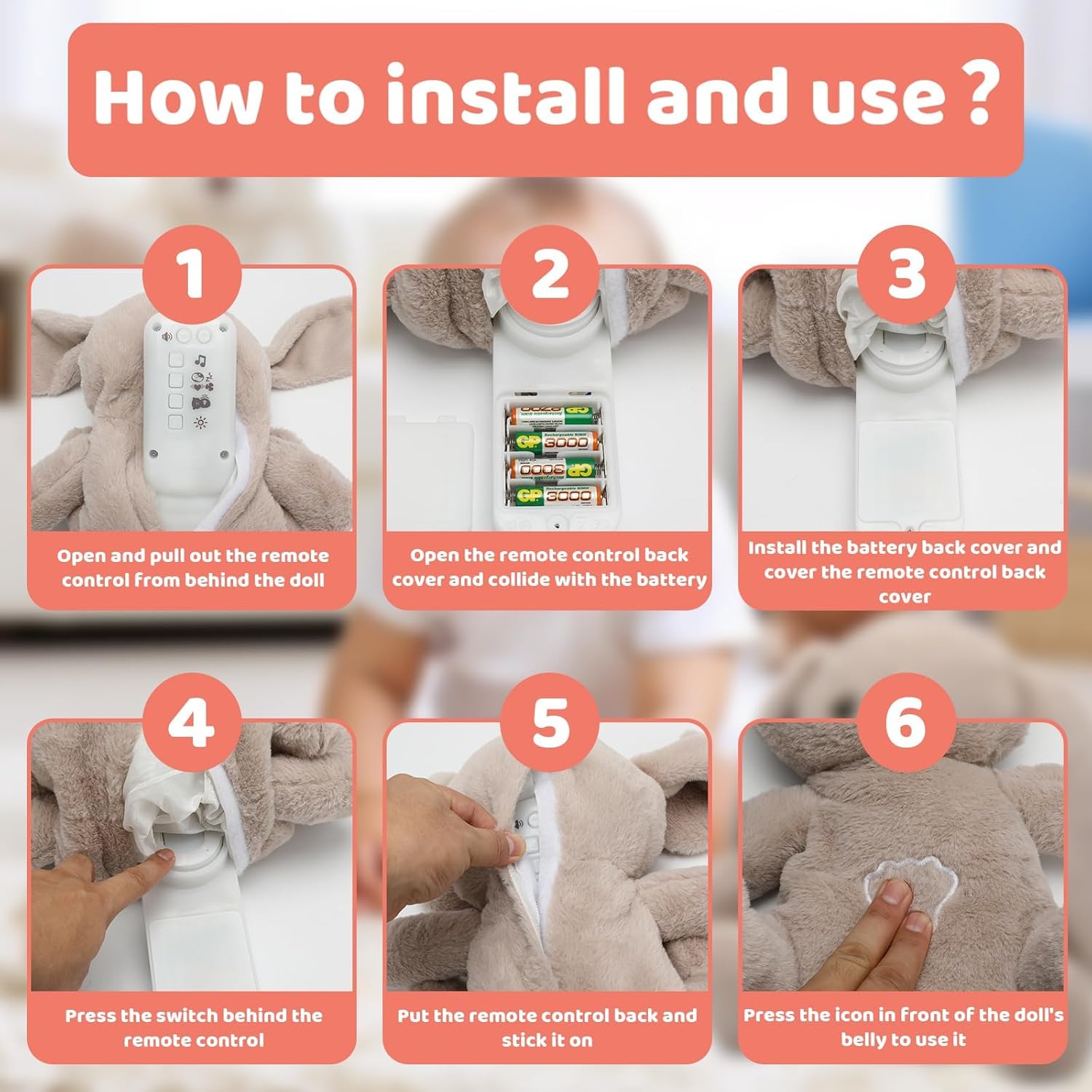 How to install and use ?

1

Open and pull out the remote control from behind the doll

2

GP 3000

GP 3000

GP 3000

GP 3000

Open the remote control back cover and collide with the battery

3

Install the battery back cover and cover the remote control back cover

4

Press the switch behind the remote control

5

Put the remote control back and stick it on

6

Press the icon in front of the doll's belly to use it