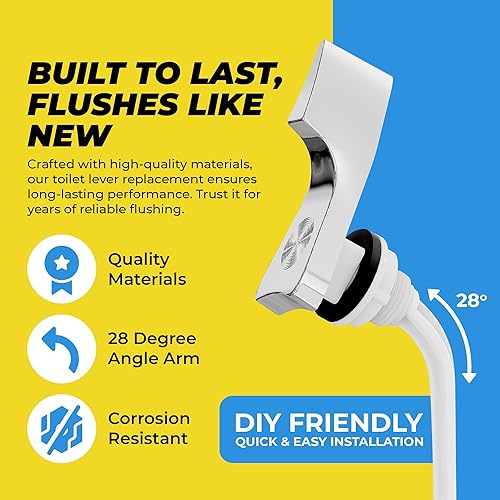 BUILT TO LAST, FLUSHES LIKE NEW

Crafted with high-quality materials, our toilet lever replacement ensures long-lasting performance. Trust it for years of reliable flushing.

Quality Materials

28 Degree Angle Arm

Corrosion Resistant

28°

DIY FRIENDLY
QUICK & EASY INSTALLATION