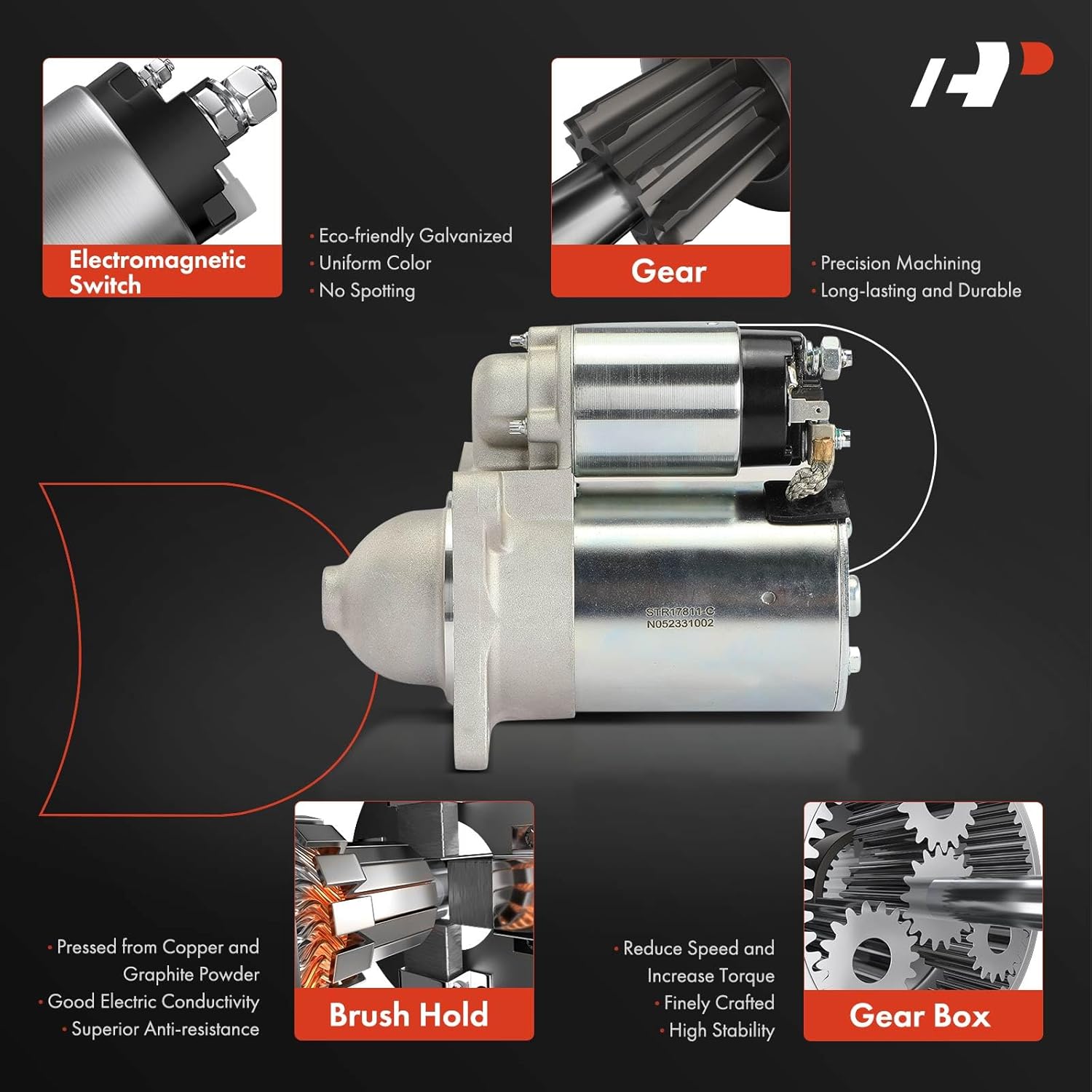 Electromagnetic Switch

· Eco-friendly Galvanized
· Uniform Color
· No Spotting

Gear

· Precision Machining
· Long-lasting and Durable

STR17811-C
N052331002

· Pressed from Copper and Graphite Powder
· Good Electric Conductivity
· Superior Anti-resistance

Brush Hold

· Reduce Speed and Increase Torque
· Finely Crafted
· High Stability

Gear Box