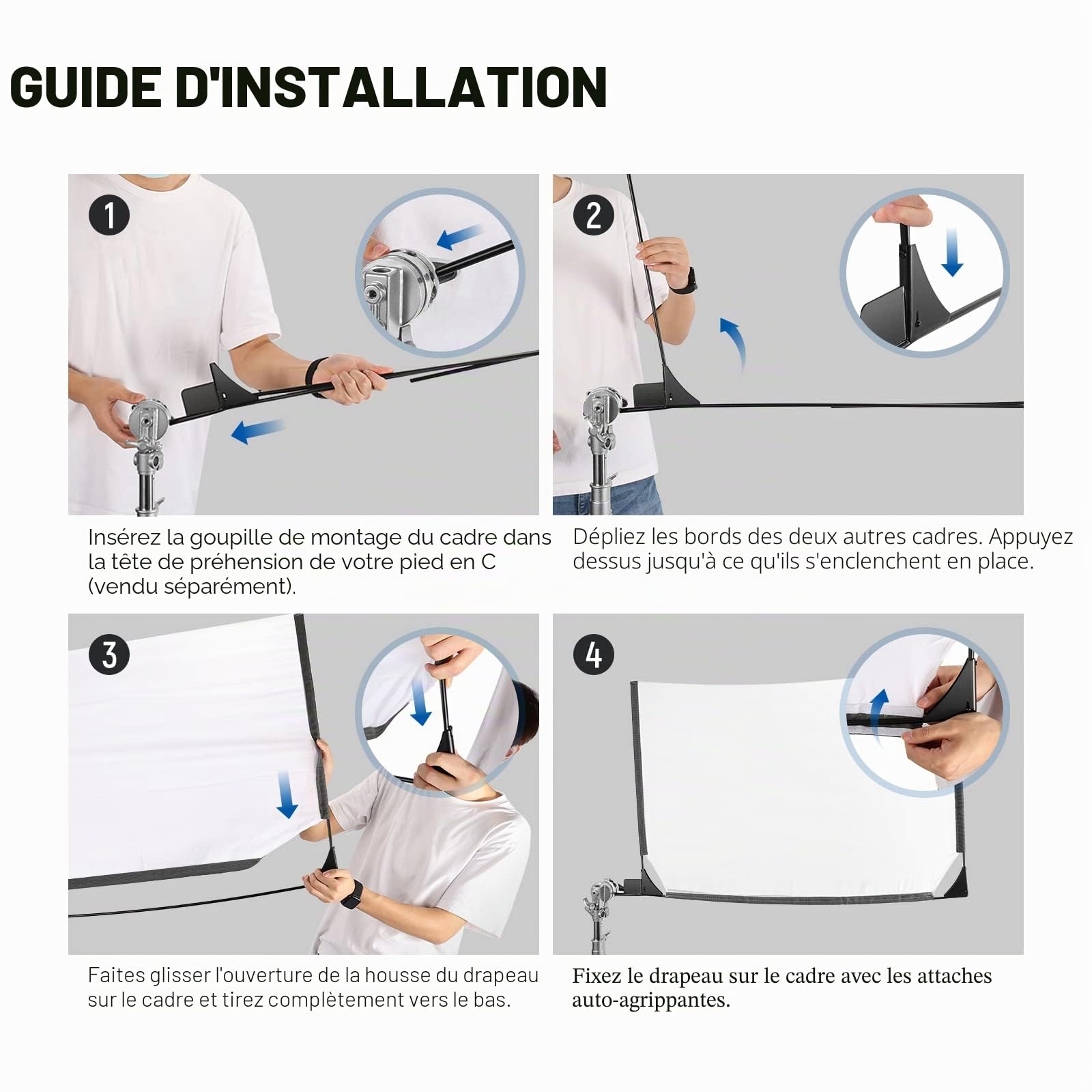 GUIDE D'INSTALLATION

1

Insérez la goupille de montage du cadre dans la tête de préhension de votre pied en C (vendu séparément).

2

Dépliez les bords des deux autres cadres. Appuyez dessus jusqu'à ce qu'ils s'enclenchent en place.

3

Faites glisser l'ouverture de la housse du drapeau sur le cadre et tirez complètement vers le bas.

4

Fixez le drapeau sur le cadre avec les attaches auto-agrippantes.