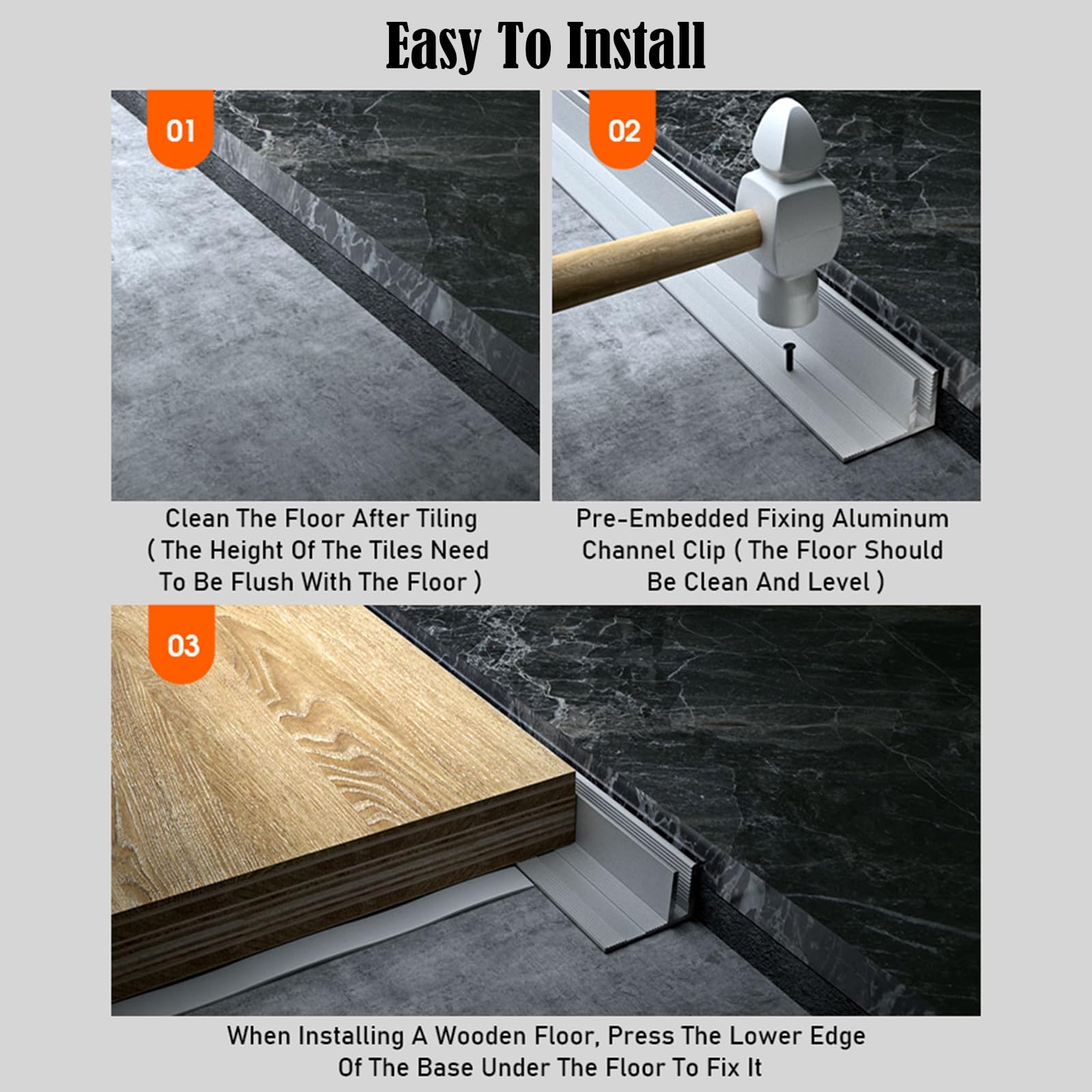 Easy To Install

01

Clean The Floor After Tiling ( The Height Of The Tiles Need To Be Flush With The Floor )

02

Pre-Embedded Fixing Aluminum Channel Clip ( The Floor Should Be Clean And Level )

03

When Installing A Wooden Floor, Press The Lower Edge Of The Base Under The Floor To Fix It