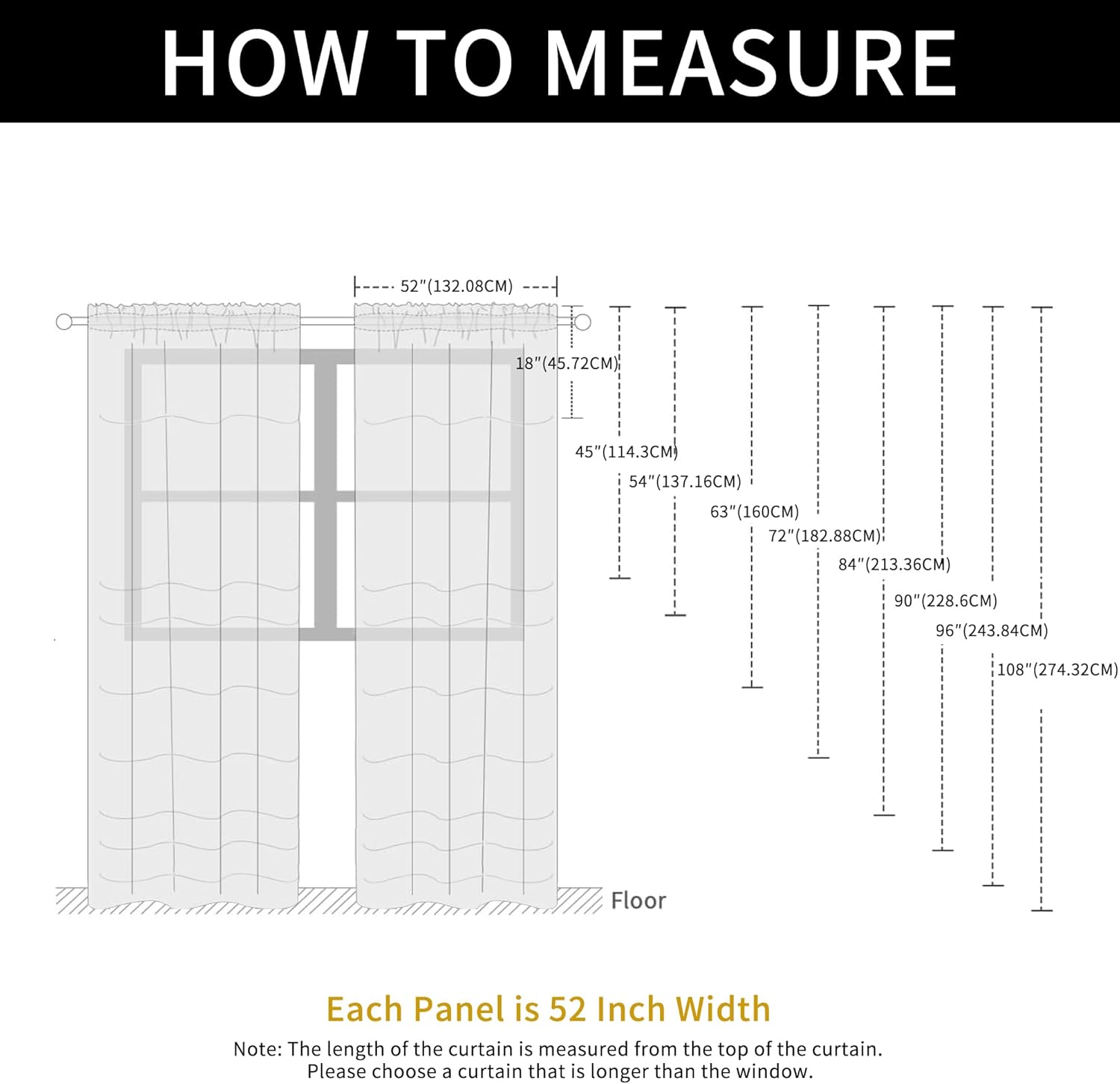 HOW TO MEASURE

52"(132.08CM)

18"(45.72CM)

45"(114.3CM)

54"(137.16CM)

63"(160CM)

72"(182.88CM)

84"(213.36CM)

90"(228.6CM)

96"(243.84CM)

108"(274.32CM)

Floor

Each Panel is 52 Inch Width

Note: The length of the curtain is measured from the top of the curtain. Please choose a curtain that is longer than the window.