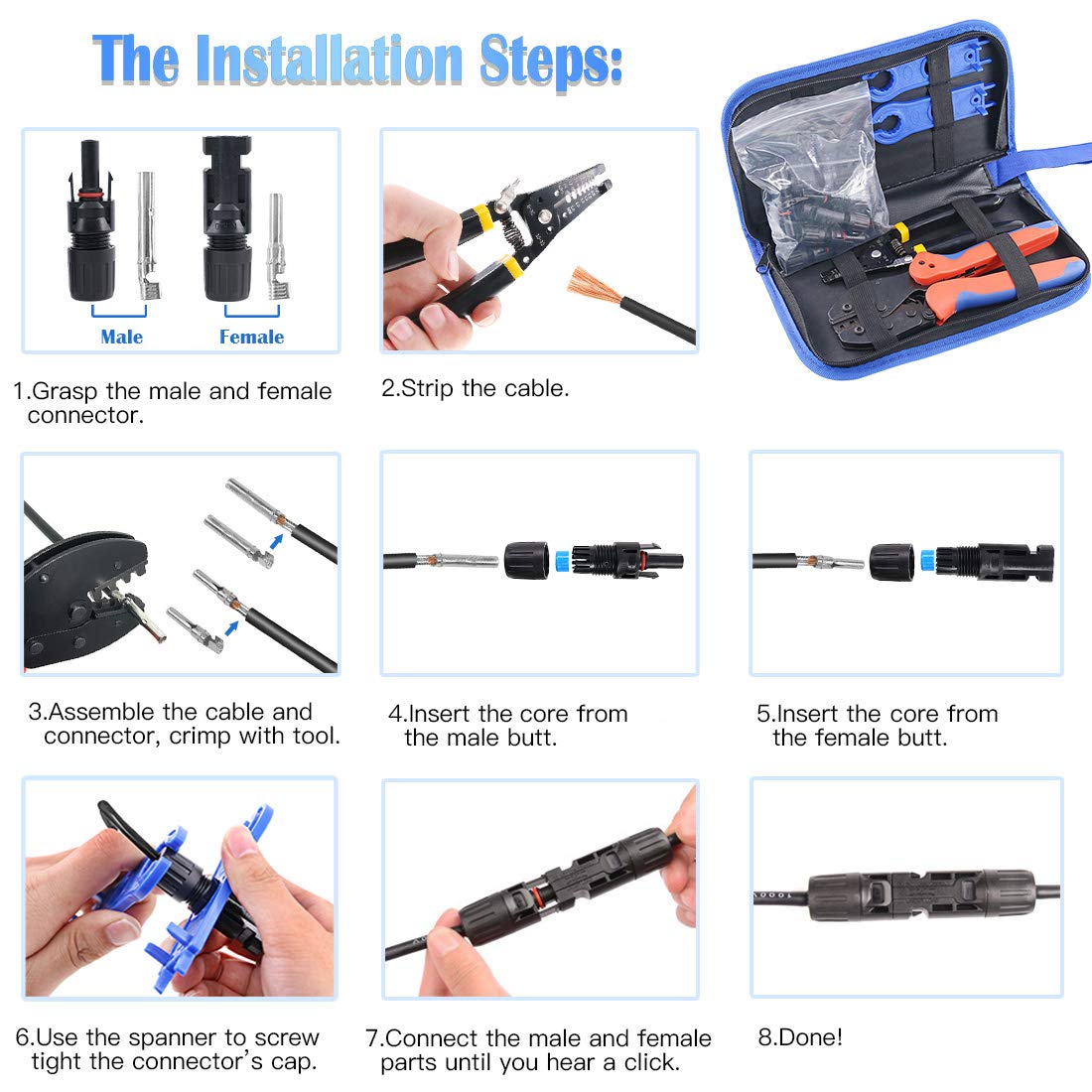 The Installation Steps:

Male Female

1.Grasp the male and female connector.

2.Strip the cable.

3.Assemble the cable and connector, crimp with tool.

4.Insert the core from the male butt.

5.Insert the core from the female butt.

6.Use the spanner to screw tight the connector's cap.

7.Connect the male and female parts until you hear a click.

8.Done!