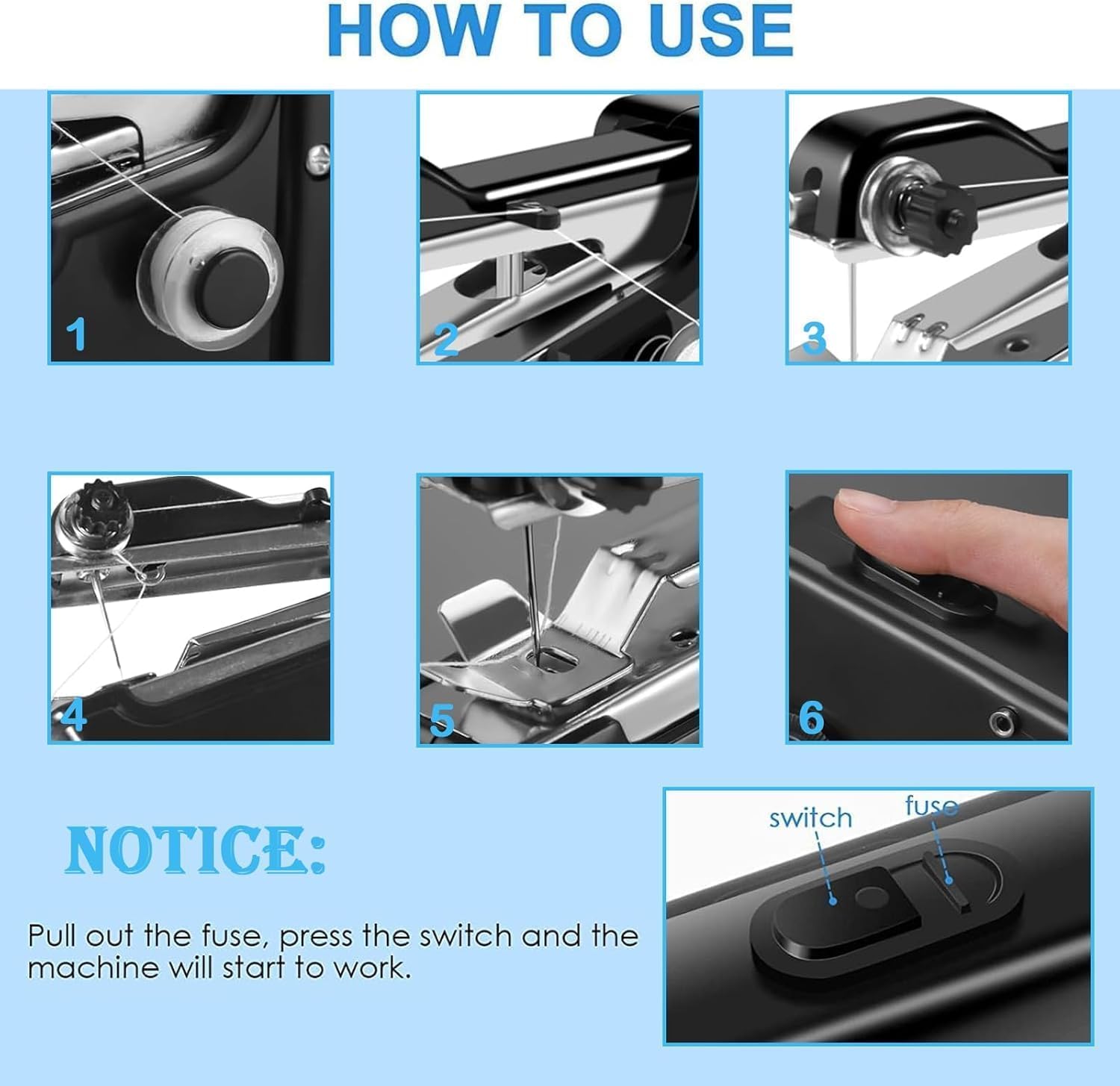 HOW TO USE

1

2

3

4

5

6

NOTICE:

Pull out the fuse, press the switch and the machine will start to work.

switch

fuse