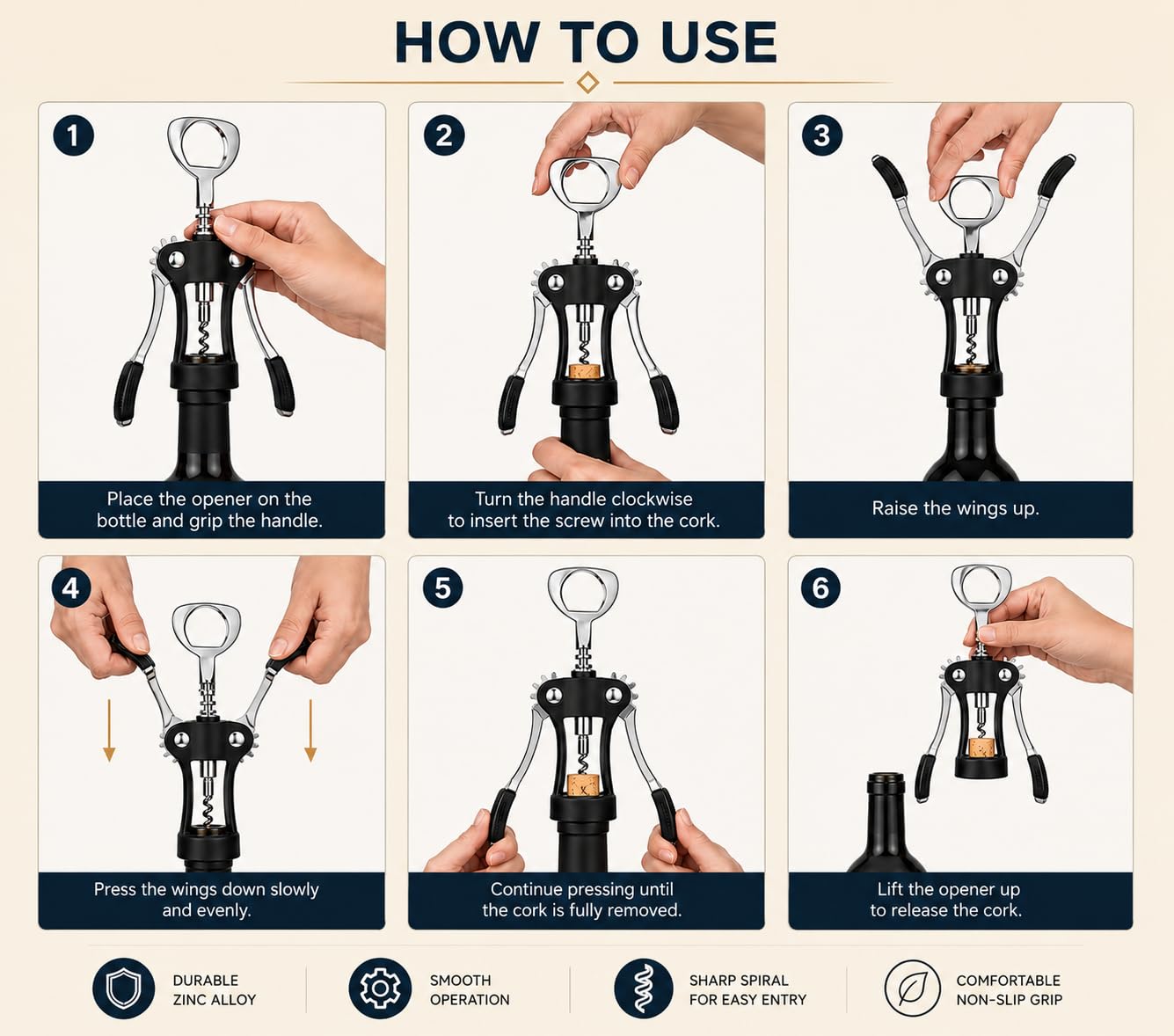 HOW TO USE

1
Place the opener on the bottle and grip the handle.

2
Turn the handle clockwise to insert the screw into the cork.

3
Raise the wings up.

4
Press the wings down slowly and evenly.

5
Continue pressing until the cork is fully removed.

6
Lift the opener up to release the cork.

DURABLE ZINC ALLOY

SMOOTH OPERATION

SHARP SPIRAL FOR EASY ENTRY

COMFORTABLE NON-SLIP GRIP