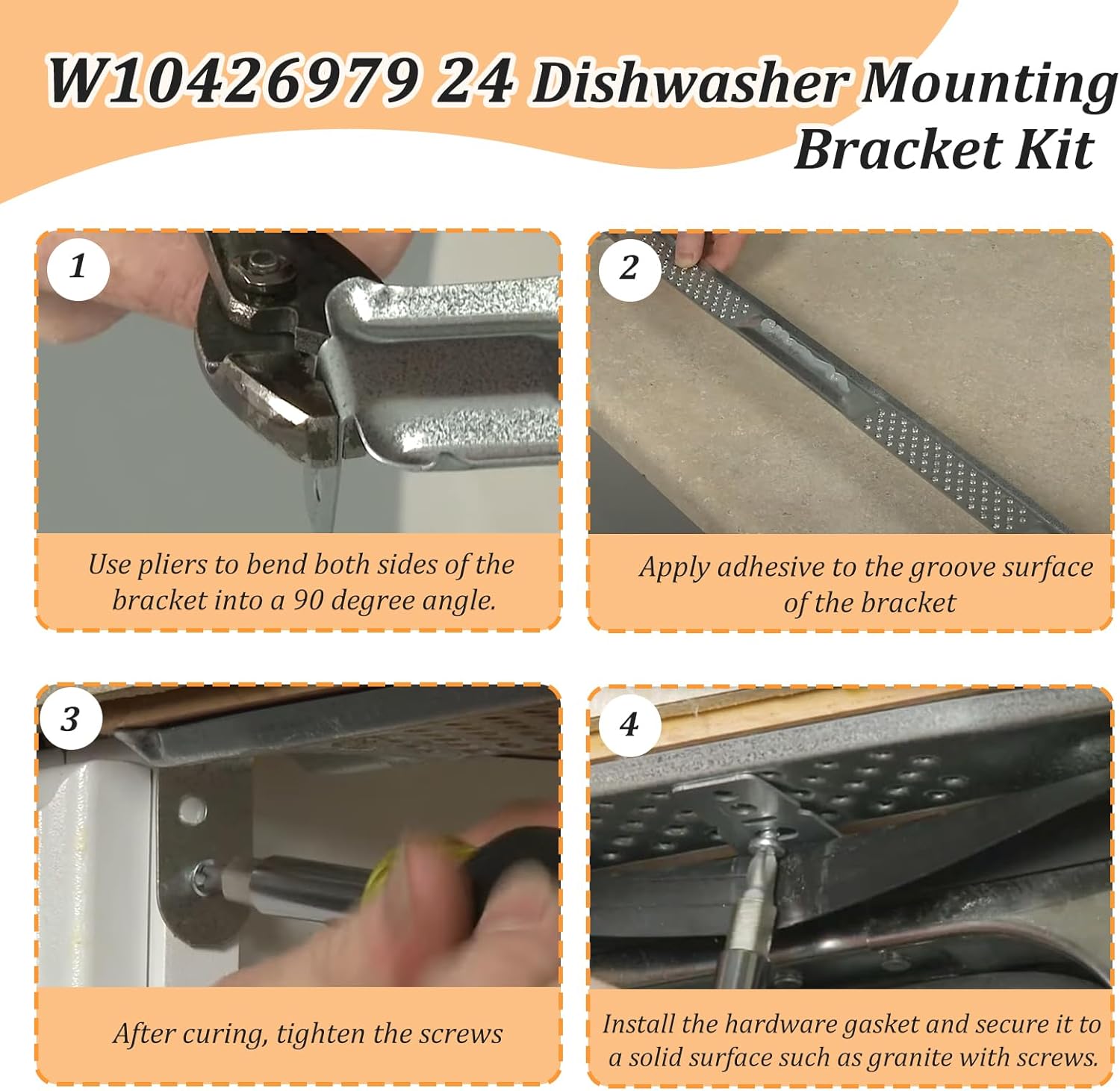 W10426979 24 Dishwasher Mounting Bracket Kit

1

Use pliers to bend both sides of the bracket into a 90 degree angle.

2

Apply adhesive to the groove surface of the bracket

3

After curing, tighten the screws

4

Install the hardware gasket and secure it to a solid surface such as granite with screws.