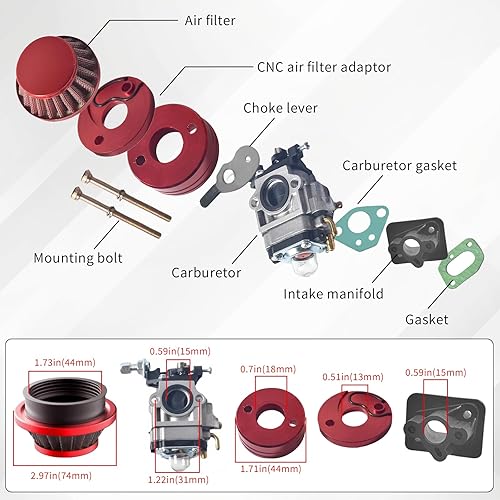 Air filter

CNC air filter adaptor

Choke lever

Carburetor gasket

Mounting bolt

Carburetor

Intake manifold

Gasket

1.73in(44mm)

2.97in(74mm)

0.59in(15mm)

1.22in(31mm)

0.7in(18mm)

1.71in(44mm)

0.51in(13mm)

0.59in(15mm)