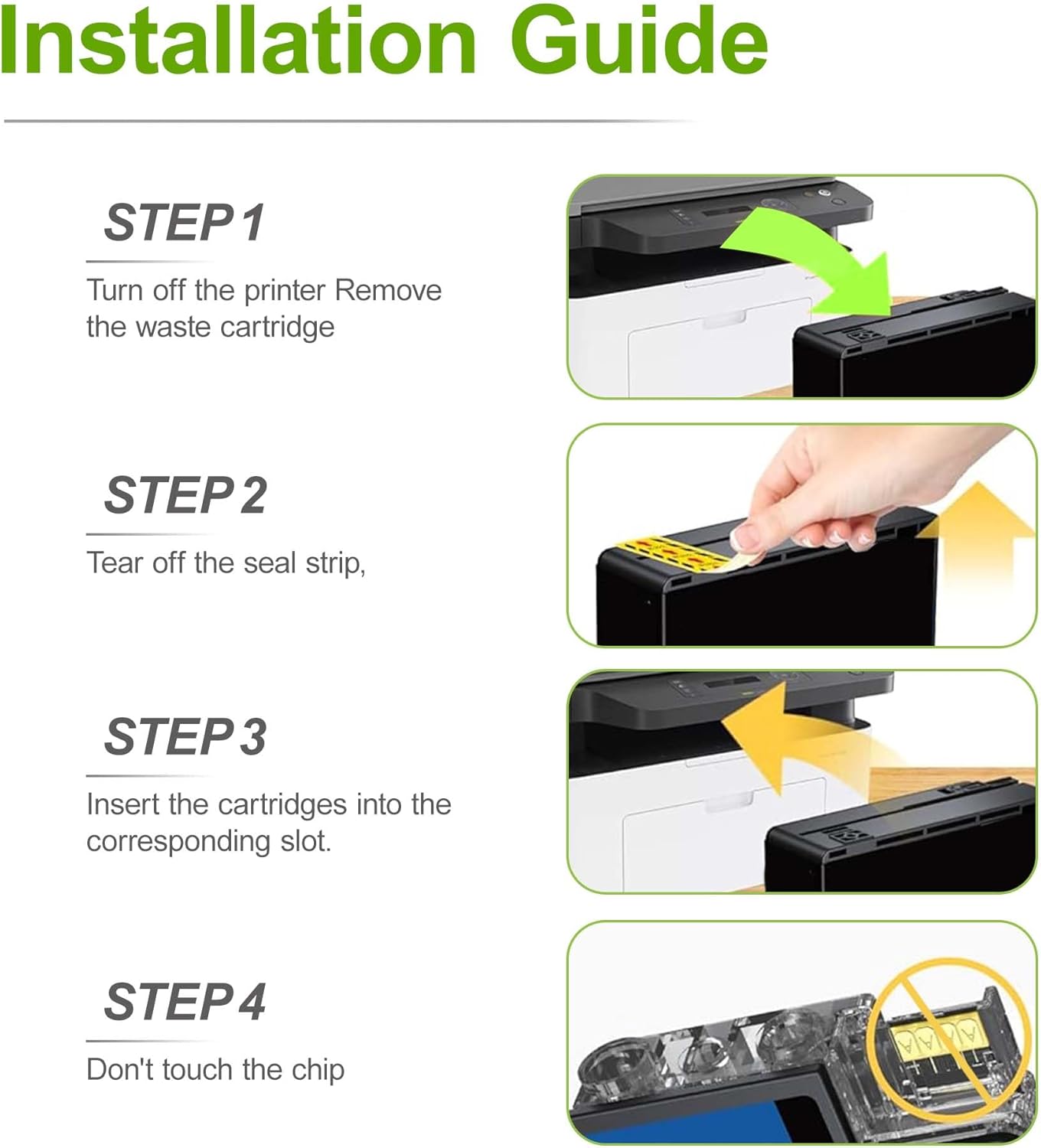 Installation Guide

STEP 1

Turn off the printer Remove the waste cartridge

STEP 2

Tear off the seal strip,

STEP 3

Insert the cartridges into the corresponding slot.

STEP 4

Don't touch the chip