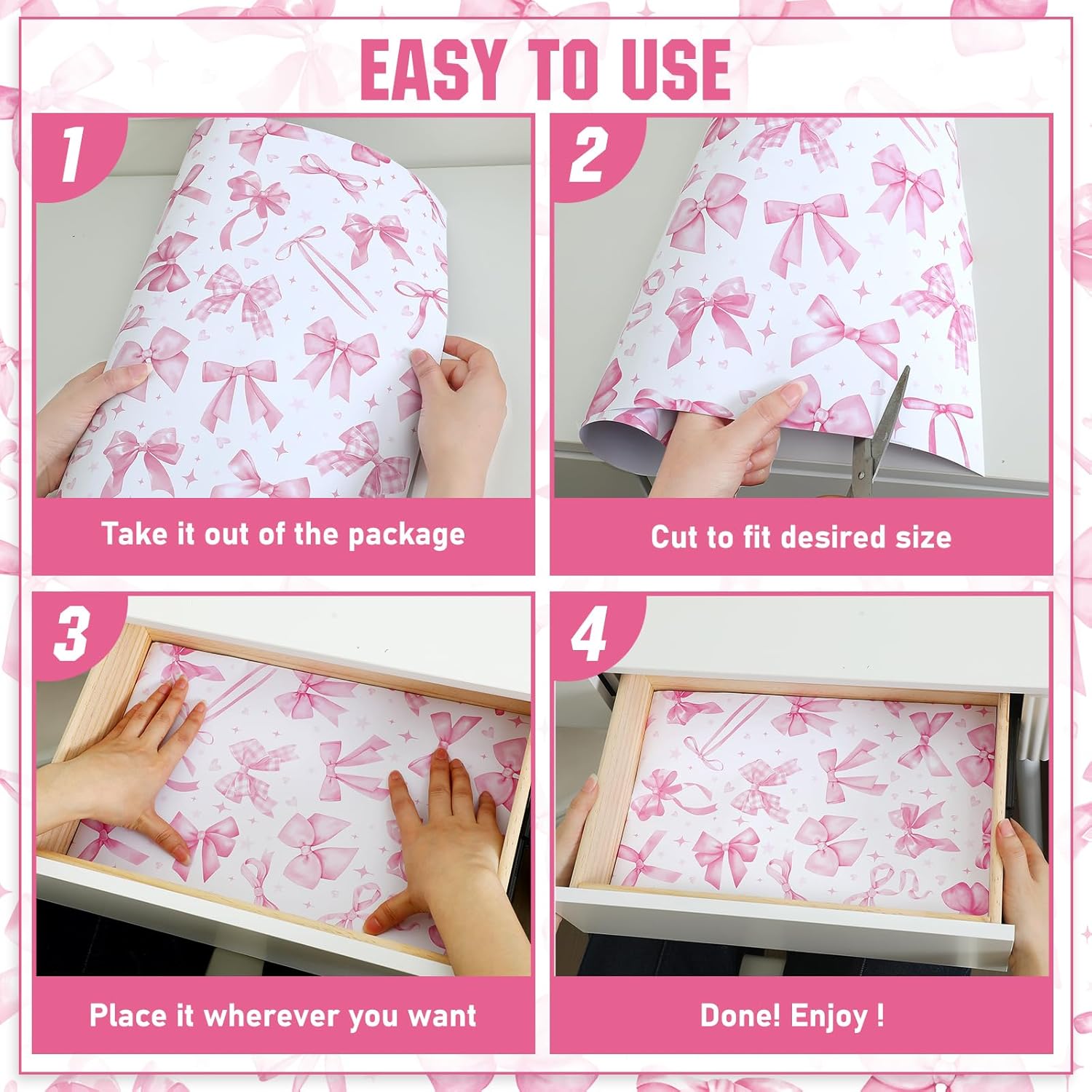 EASY TO USE

1

Take it out of the package

2

Cut to fit desired size

3

Place it wherever you want

4

Done! Enjoy !