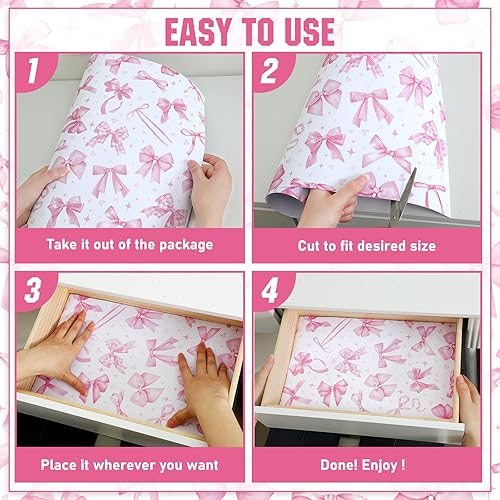 EASY TO USE

1

Take it out of the package

2

Cut to fit desired size

3

Place it wherever you want

4

Done! Enjoy !