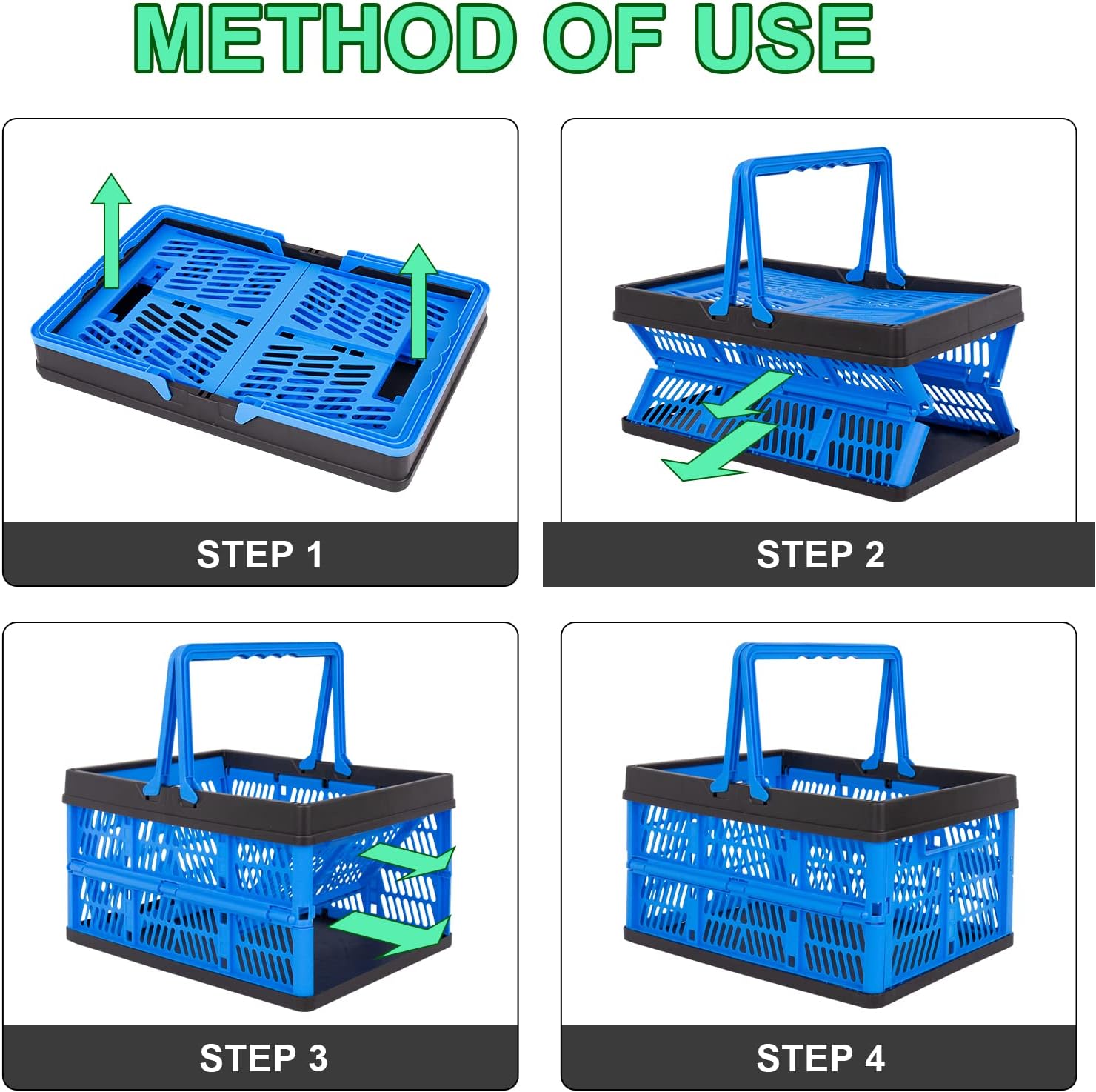 METHOD OF USE

STEP 1

STEP 2

STEP 3

STEP 4