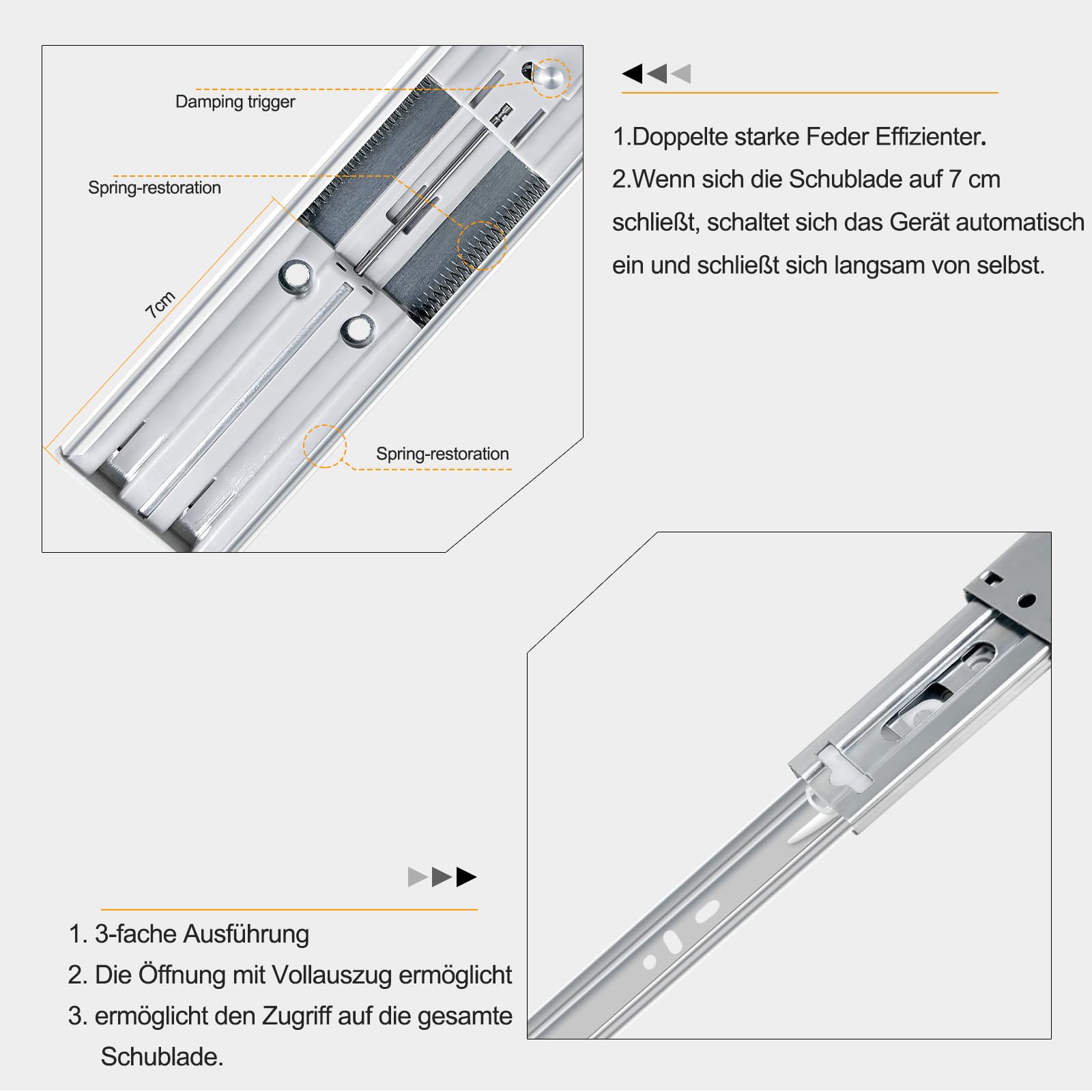 Damping trigger

Spring-restoration

7cm

Spring-restoration

1.Doppelte starke Feder Effizienter.

2.Wenn sich die Schublade auf 7 cm schließt, schaltet sich das Gerät automatisch ein und schließt sich langsam von selbst.

1. 3-fache Ausführung
2. Die Öffnung mit Vollauszug ermöglicht
3. ermöglicht den Zugriff auf die gesamte Schublade.