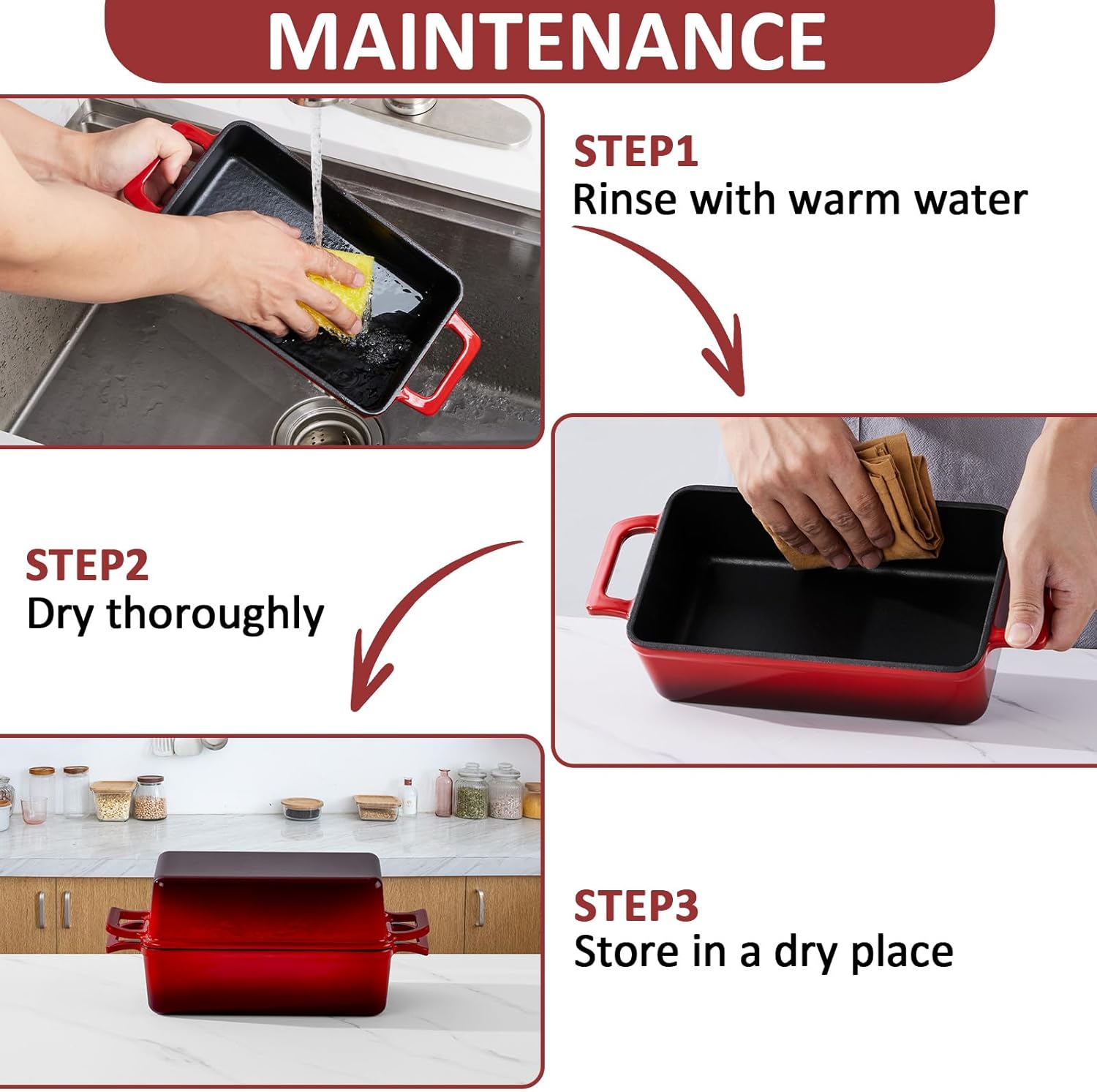 MAINTENANCE

STEP1
Rinse with warm water

STEP2
Dry thoroughly

STEP3
Store in a dry place