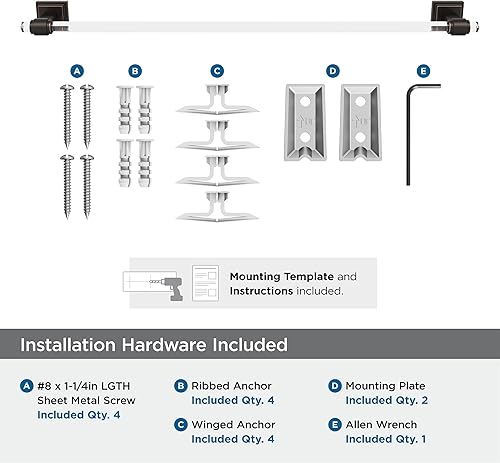 A B C D E

Mounting Template and Instructions included.

Installation Hardware Included

A #8 x 1-1/4in LGTH Sheet Metal Screw Included Qty. 4

B Ribbed Anchor Included Qty. 4

C Winged Anchor Included Qty. 4

D Mounting Plate Included Qty. 2

E Allen Wrench Included Qty. 1