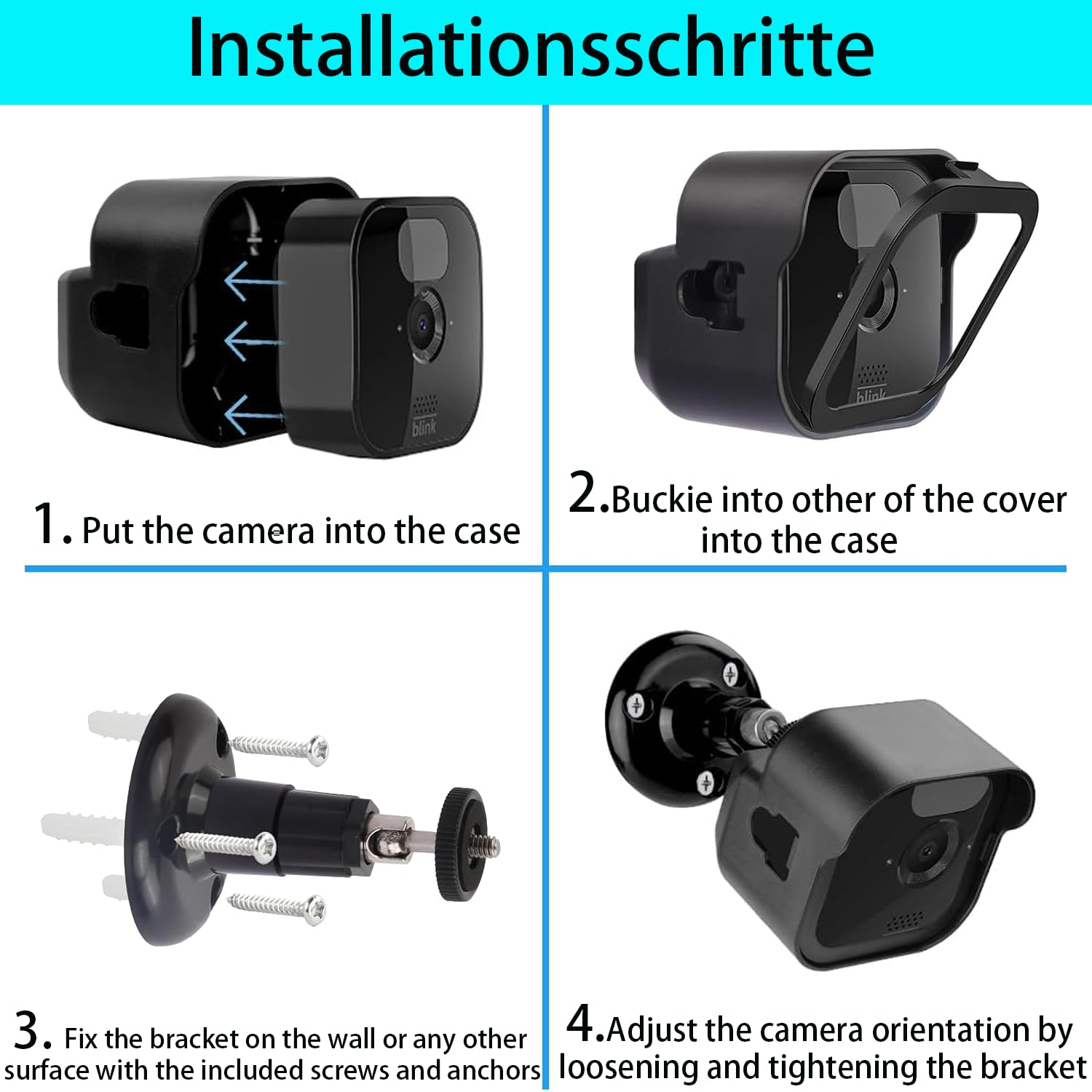 Installationsschritte

blink

1. Put the camera into the case

blink

2.Buckie into other of the cover into the case

3. Fix the bracket on the wall or any other surface with the included screws and anchors

4.Adjust the camera orientation by loosening and tightening the bracket