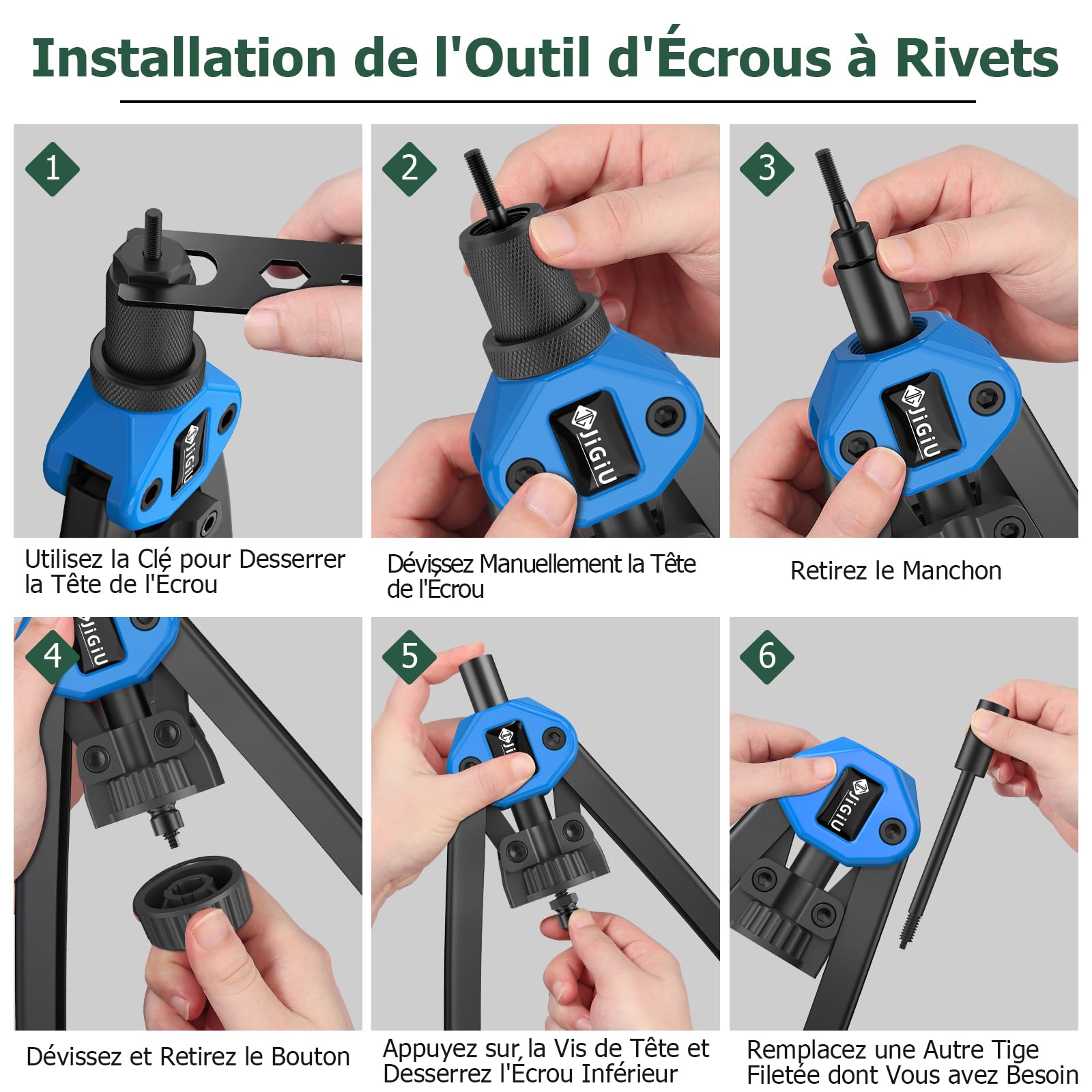 Installation de l'Outil d'Écrous à Rivets

1

JiGiU

Utilisez la Clé pour Desserrer la Tête de l'Écrou

2

JiGiU

Dévissez Manuellement la Tête de l'Écrou

3

JiGiU

Retirez le Manchon

4

JiGiU

Dévissez et Retirez le Bouton

5

Appuyez sur la Vis de Tête et Desserrez l'Écrou Inférieur

6

JiGiU

Remplacez une Autre Tige Filetée dont Vous avez Besoin