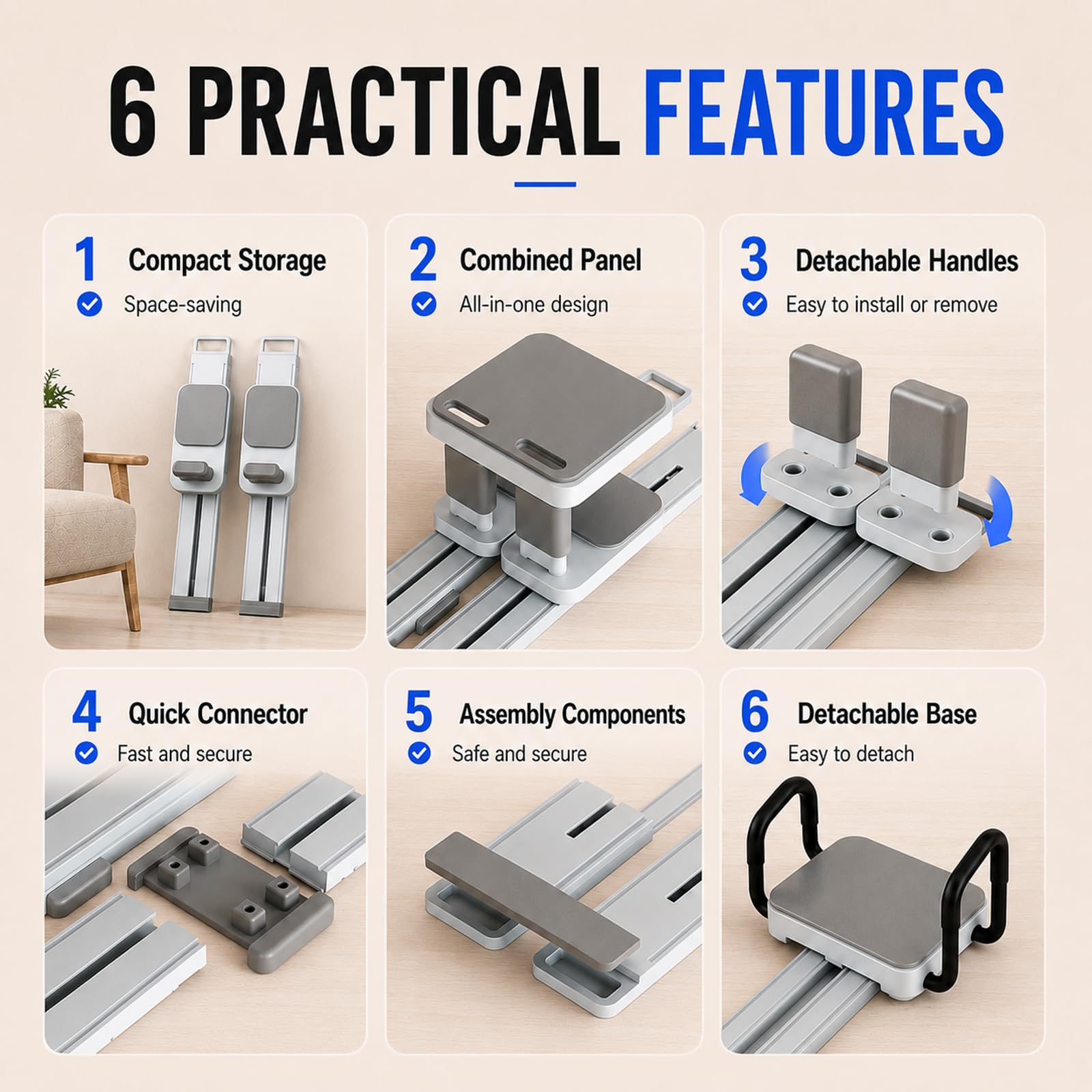 6 PRACTICAL FEATURES

1 Compact Storage
Space-saving

2 Combined Panel
All-in-one design

3 Detachable Handles
Easy to install or remove

4 Quick Connector
Fast and secure

5 Assembly Components
Safe and secure

6 Detachable Base
Easy to detach