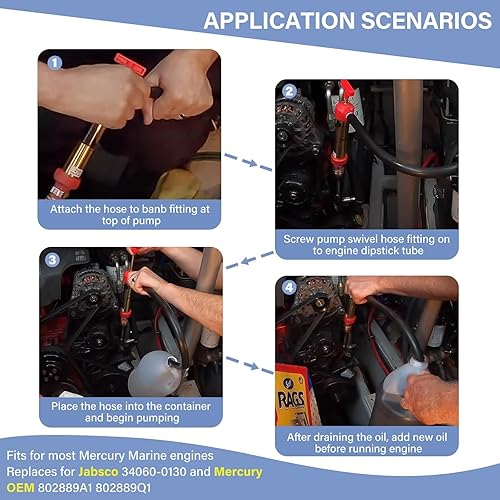 APPLICATION SCENARIOS

1
Attach the hose to banb fitting at top of pump

2
Screw pump swivel hose fitting on to engine dipstick tube

3
Place the hose into the container and begin pumping

4
RAGS
After draining the oil, add new oil before running engine

Fits for most Mercury Marine engines
Replaces for Jabsco 34060-0130 and Mercury OEM 802889A1 802889Q1