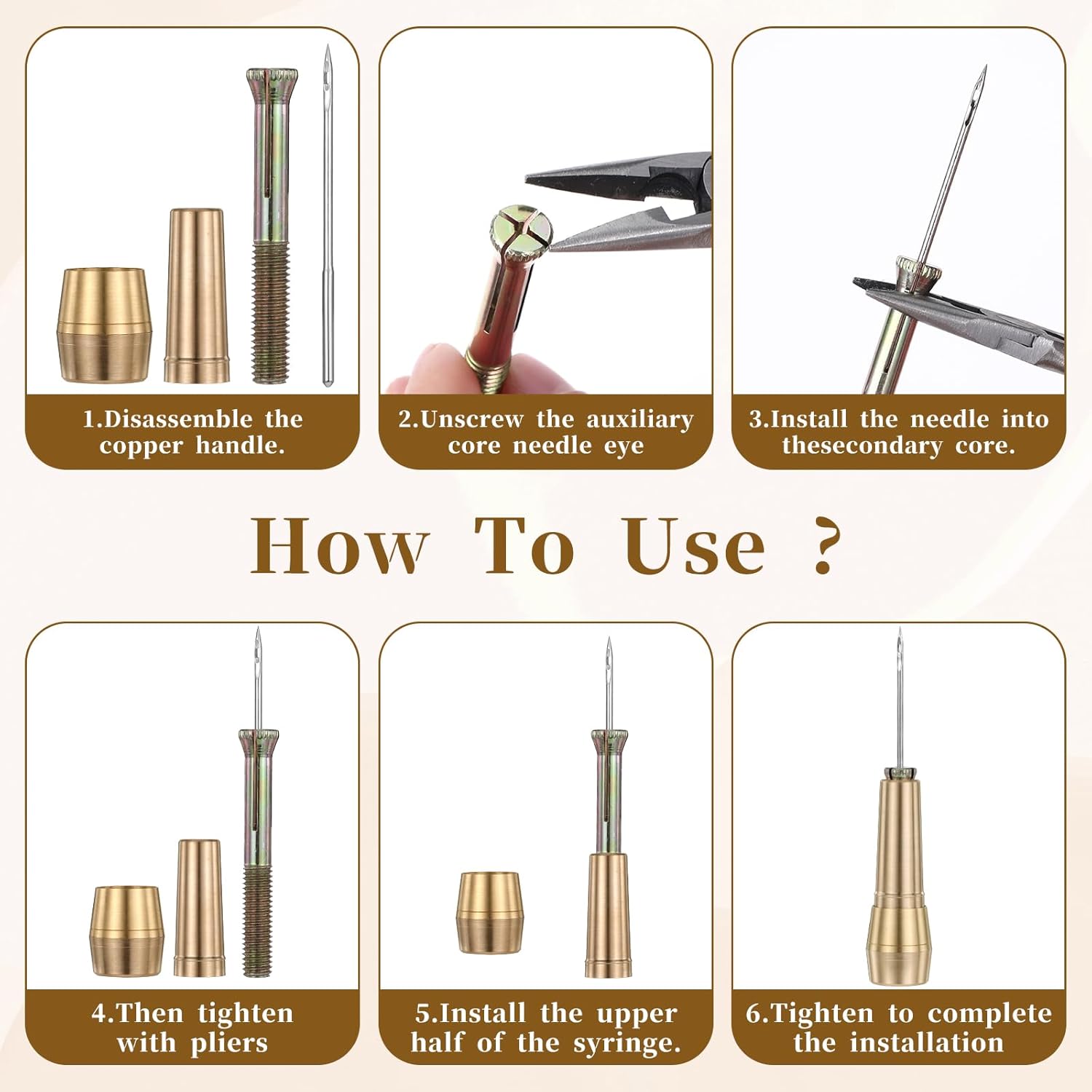 1.Disassemble the copper handle.

2.Unscrew the auxiliary core needle eye

3.Install the needle into thesecondary core.

How To Use ?

4.Then tighten with pliers

5.Install the upper half of the syringe.

6.Tighten to complete the installation