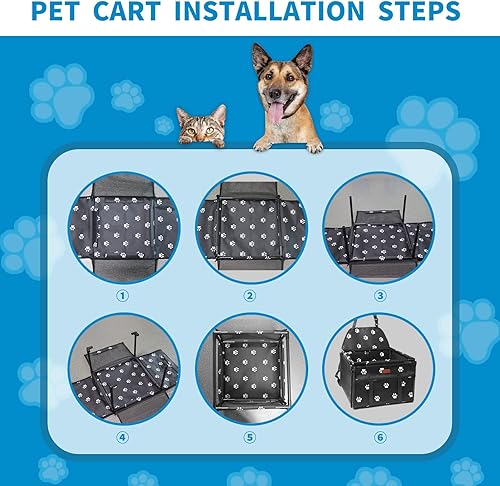 PET CART INSTALLATION STEPS

①

②

③

④

⑤

⑥